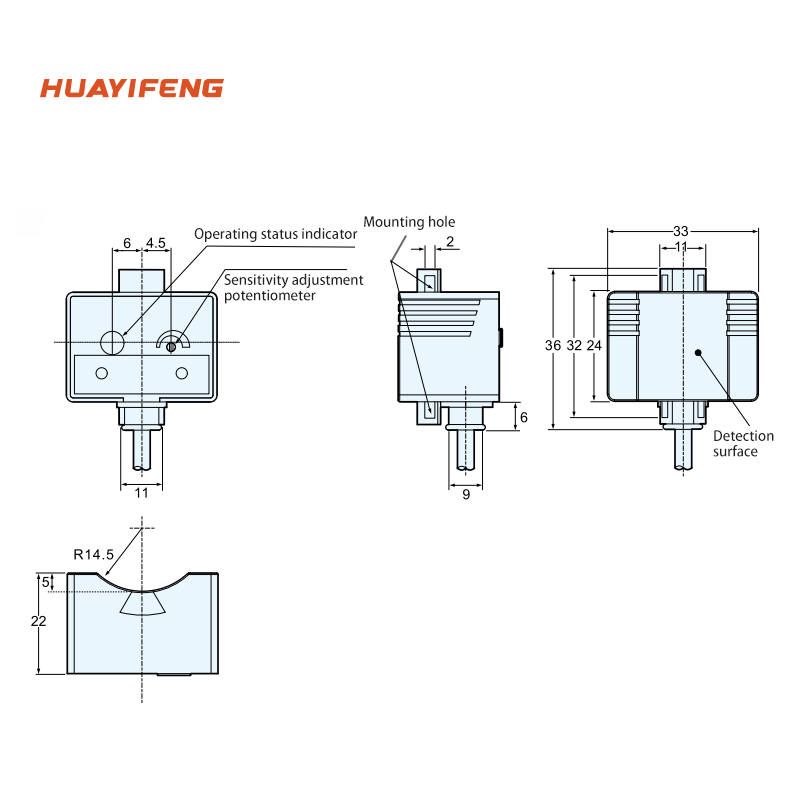 HUAYIFENG

6
4.5
Operating status indicator
Sensitivity adjustment potentiometer
11

Mounting hole
2
6
9

33
11
36
32
24
Detection surface

R14.5
5
22