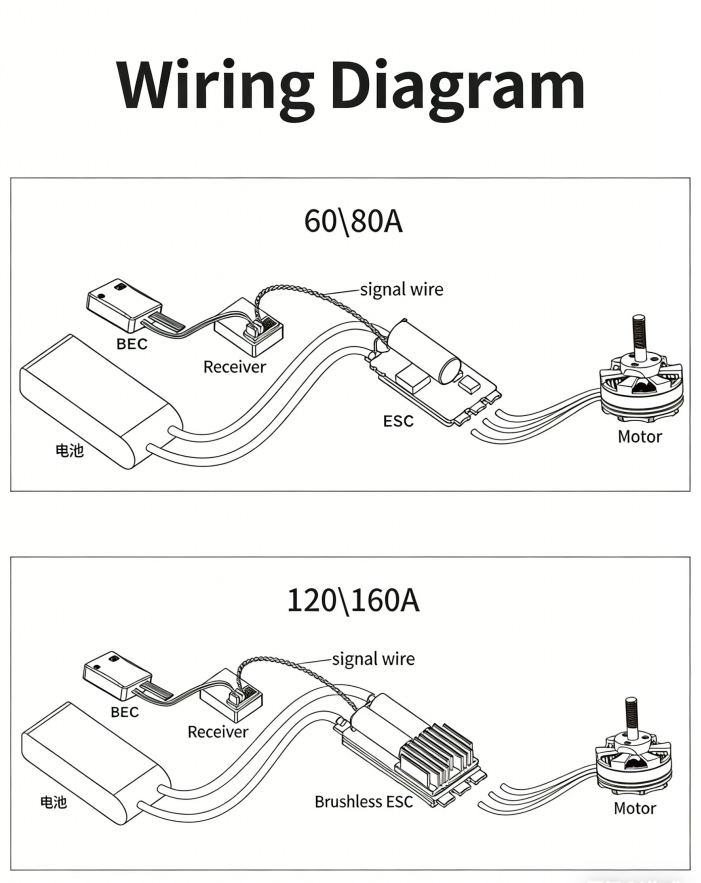 Wiring Diagram

60\80A

signal wire

BEC

Receiver

ESC

Motor

电池

120\160A

signal wire

BEC

Receiver

Brushless ESC

Motor

电池