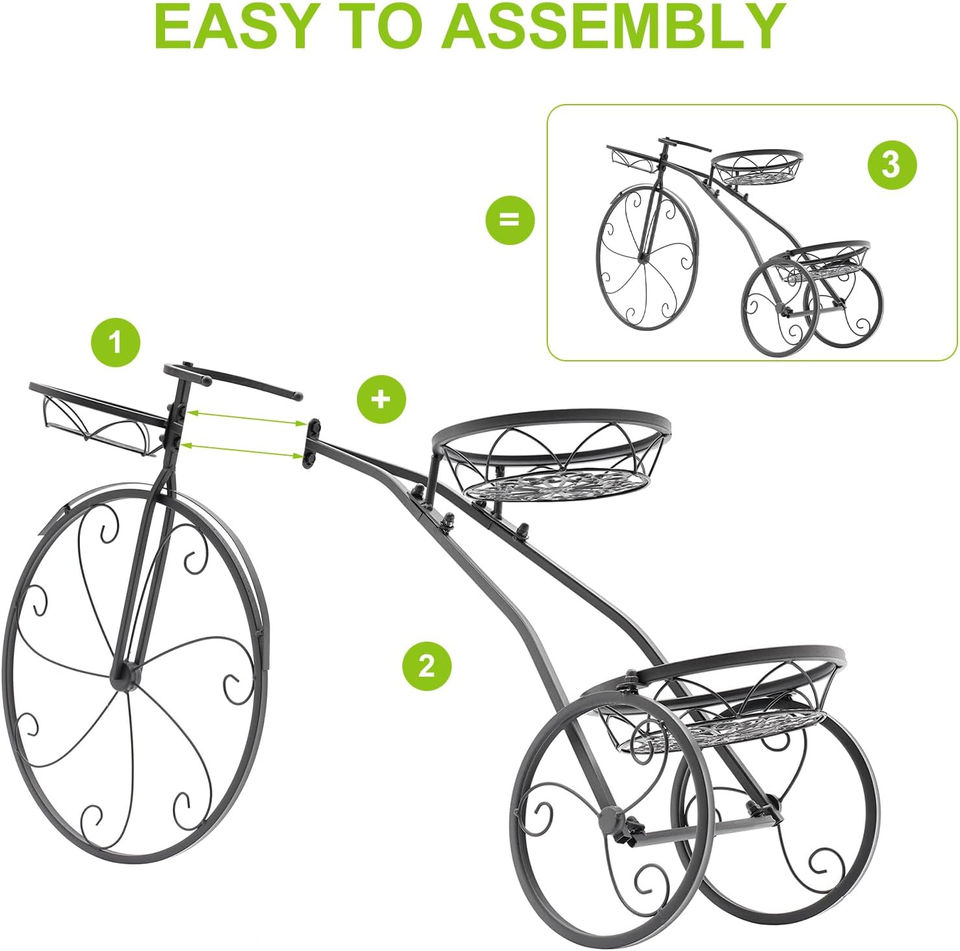 EASY TO ASSEMBLY

=

3

1

+

2