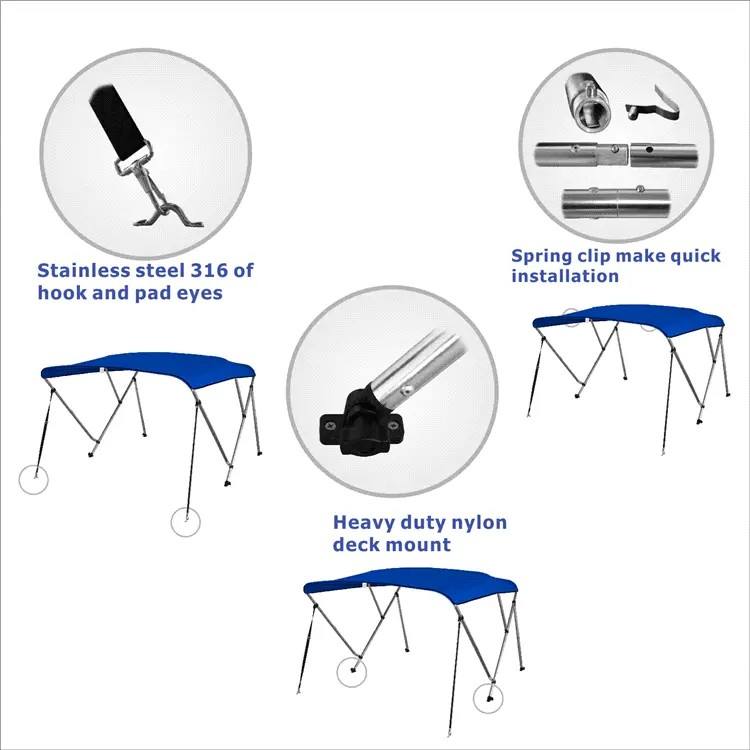 Stainless steel 316 of hook and pad eyes

Spring clip make quick installation

Heavy duty nylon deck mount