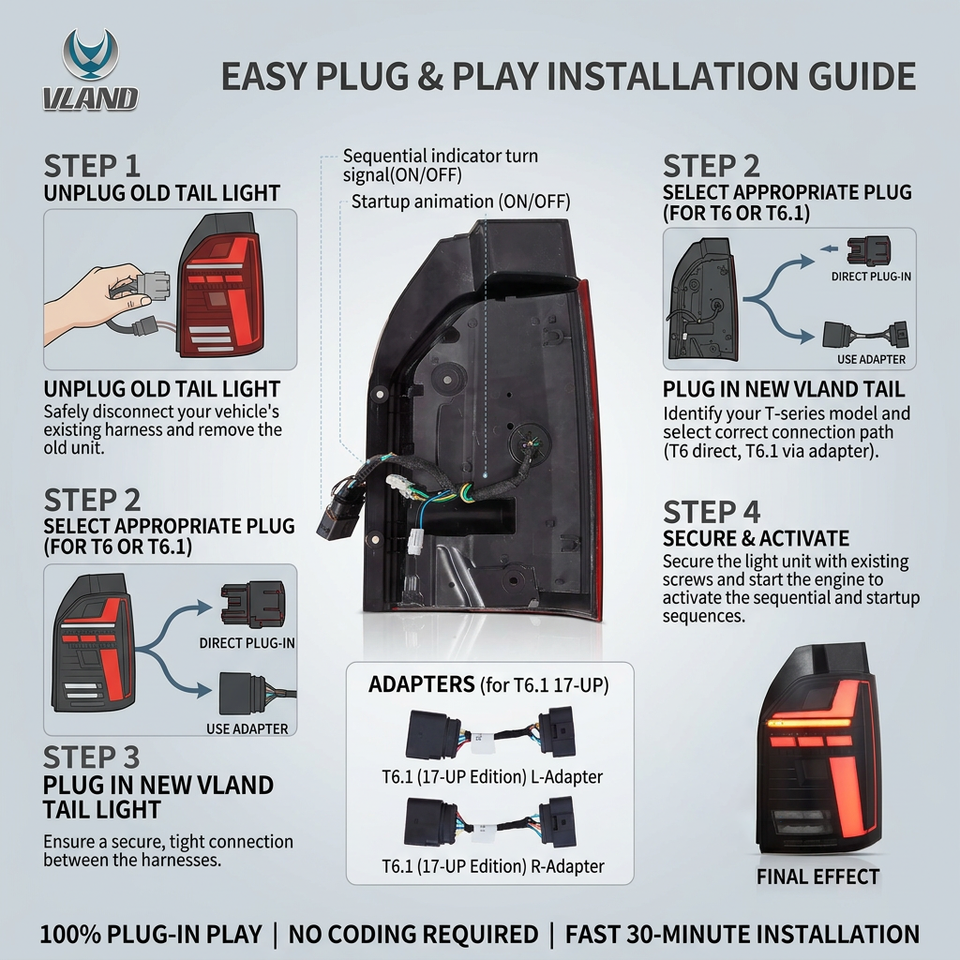 VLAND

EASY PLUG & PLAY INSTALLATION GUIDE

STEP 1
UNPLUG OLD TAIL LIGHT

UNPLUG OLD TAIL LIGHT
Safely disconnect your vehicle's existing harness and remove the old unit.

STEP 2
SELECT APPROPRIATE PLUG (FOR T6 OR T6.1)

DIRECT PLUG-IN

USE ADAPTER

STEP 3
PLUG IN NEW VLAND TAIL LIGHT

Ensure a secure, tight connection between the harnesses.

Sequential indicator turn signal(ON/OFF)

Startup animation (ON/OFF)

ADAPTERS (for T6.1 17-UP)

T6.1 (17-UP Edition) L-Adapter

T6.1 (17-UP Edition) R-Adapter

STEP 2
SELECT APPROPRIATE PLUG (FOR T6 OR T6.1)

DIRECT PLUG-IN

USE ADAPTER

PLUG IN NEW VLAND TAIL
Identify your T-series model and select correct connection path (T6 direct, T6.1 via adapter).

STEP 4
SECURE & ACTIVATE
Secure the light unit with existing screws and start the engine to activate the sequential and startup sequences.

FINAL EFFECT

100% PLUG-IN PLAY | NO CODING REQUIRED | FAST 30-MINUTE INSTALLATION