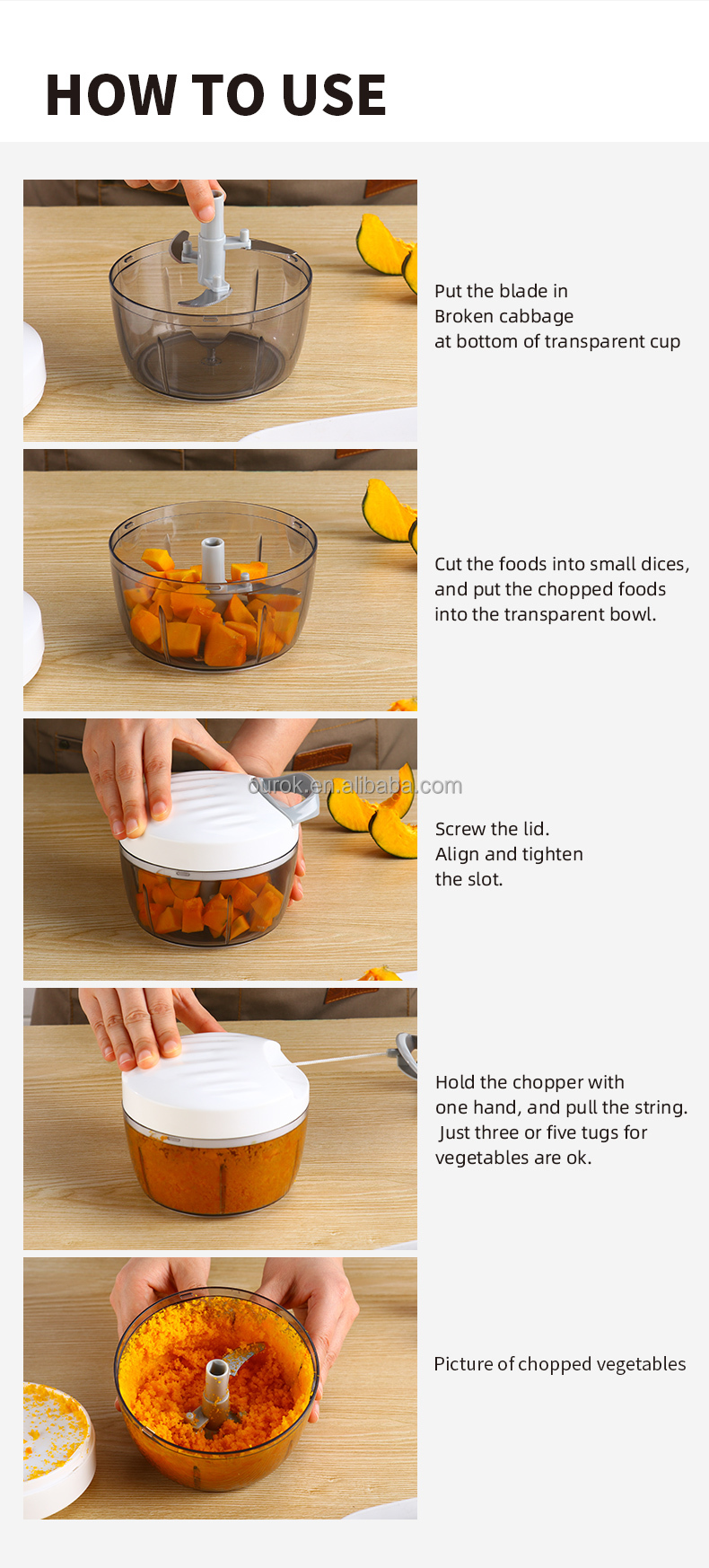 HOW TO USE

Put the blade in
Broken cabbage
at bottom of transparent cup

Cut the foods into small dices,
and put the chopped foods
into the transparent bowl.

ourok.en.alibaba.com

Screw the lid.
Align and tighten
the slot.

Hold the chopper with
one hand, and pull the string.
Just three or five tugs for
vegetables are ok.

Picture of chopped vegetables