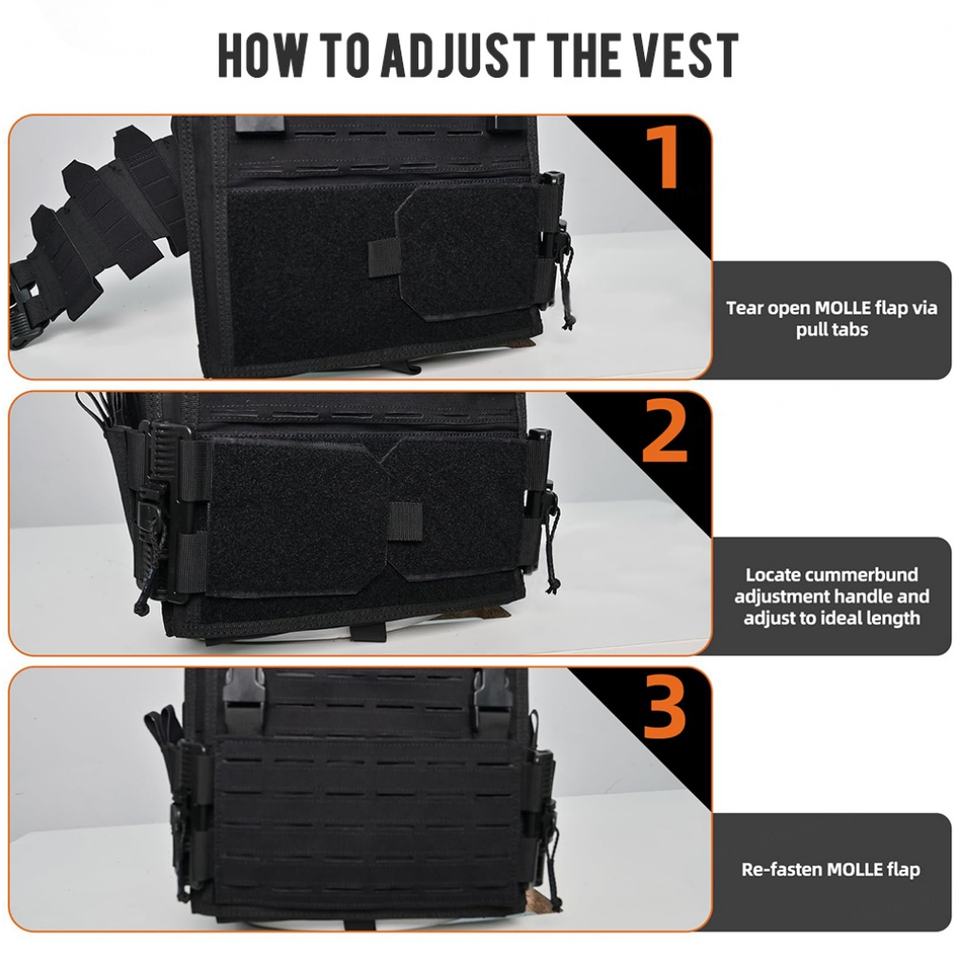 HOW TO ADJUST THE VEST

1

Tear open MOLLE flap via pull tabs

2

Locate cummerbund adjustment handle and adjust to ideal length

3

Re-fasten MOLLE flap