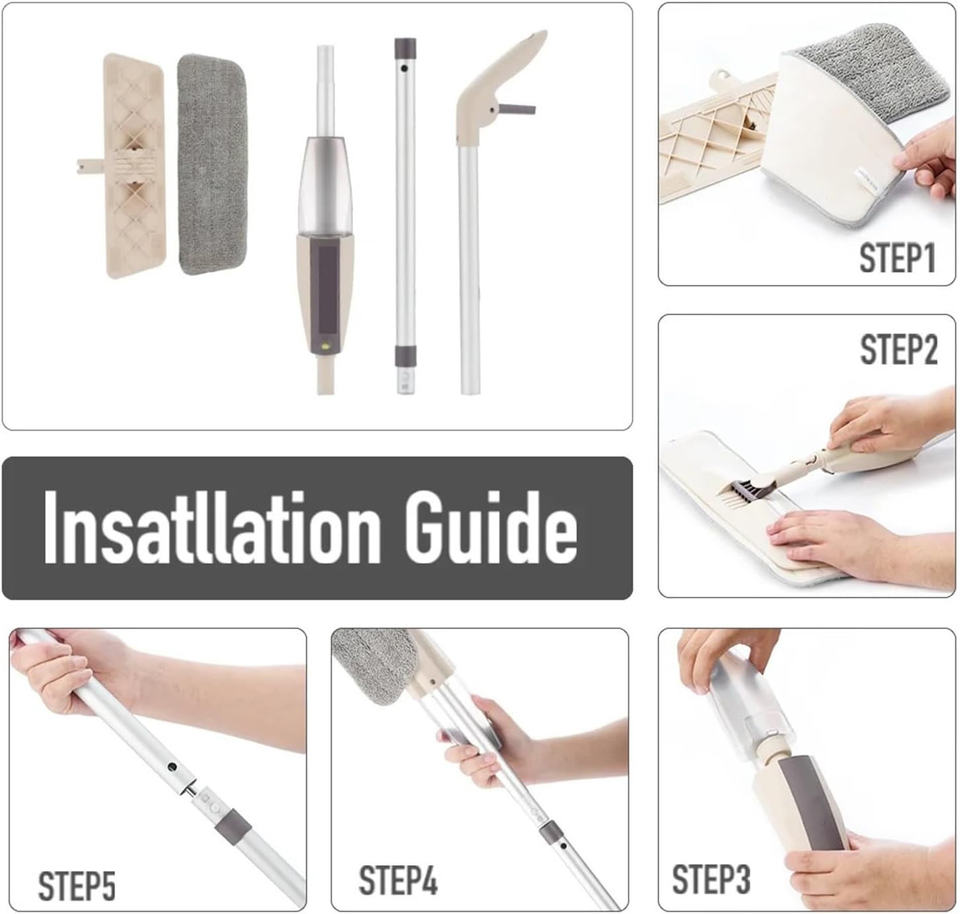 STEP1

STEP2

Insatllation Guide

STEP5

STEP4

STEP3