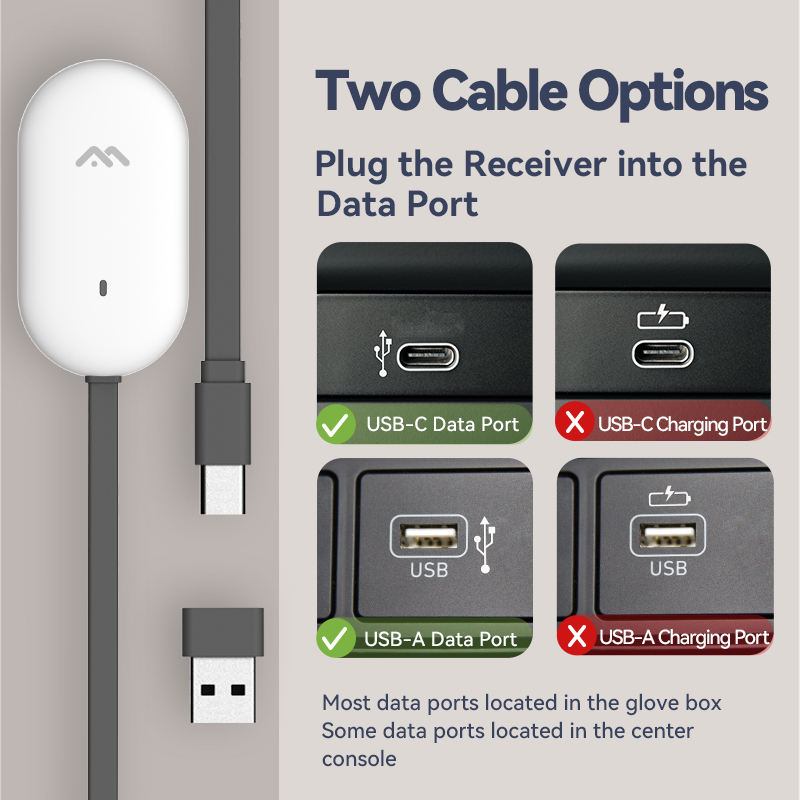 Two Cable Options

Plug the Receiver into the Data Port

USB-C Data Port

USB-C Charging Port

USB

USB-A Data Port

USB

USB-A Charging Port

Most data ports located in the glove box
Some data ports located in the center console