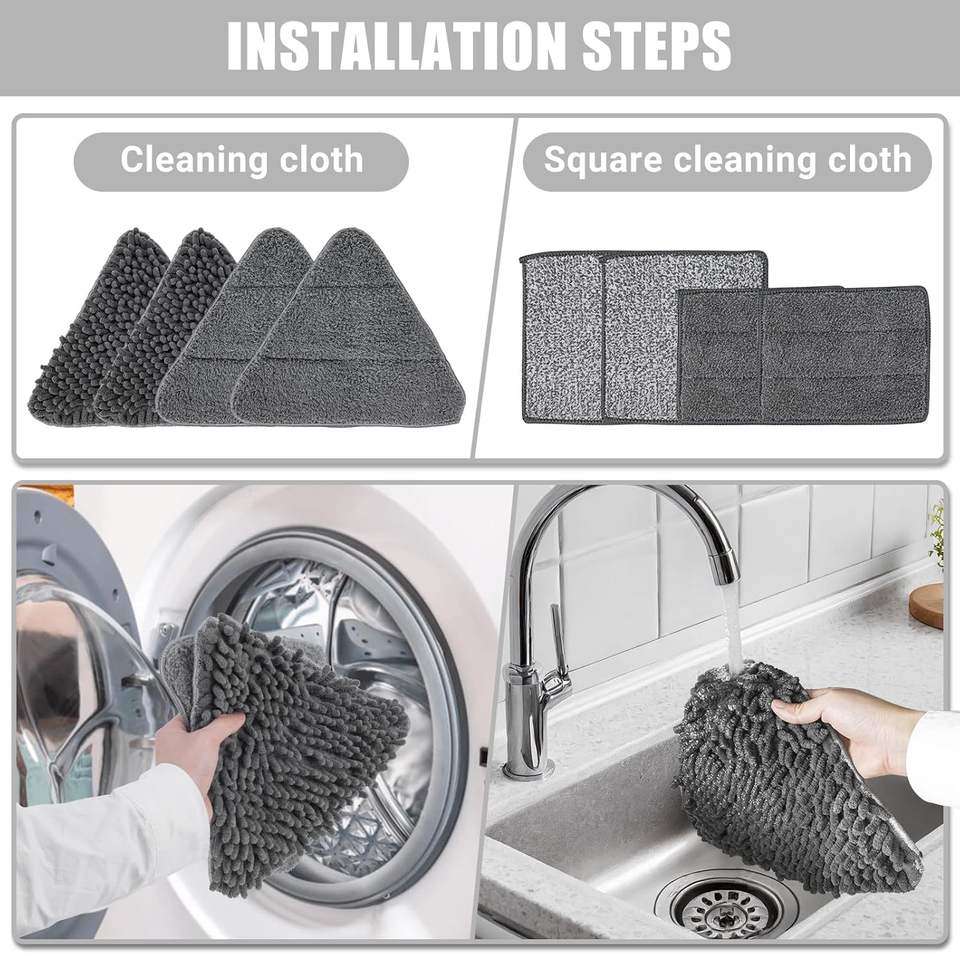 INSTALLATION STEPS

Cleaning cloth

Square cleaning cloth