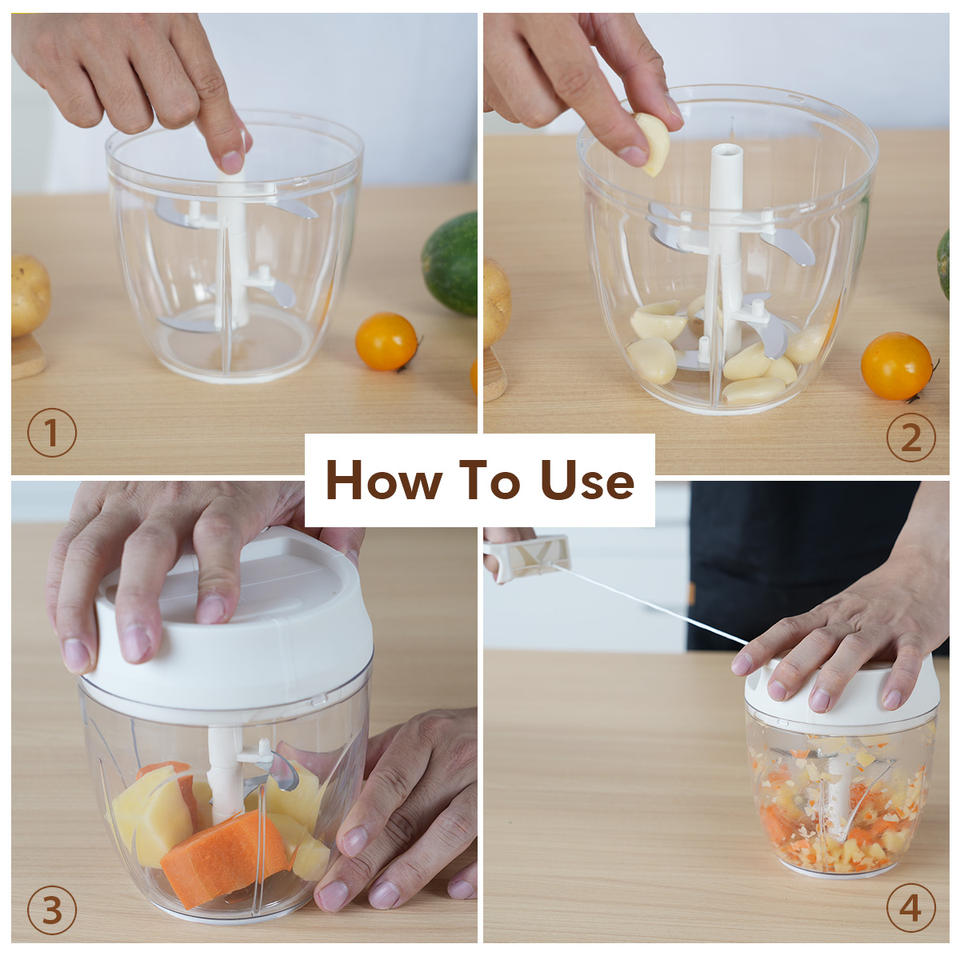 ①

②

How To Use

③

④