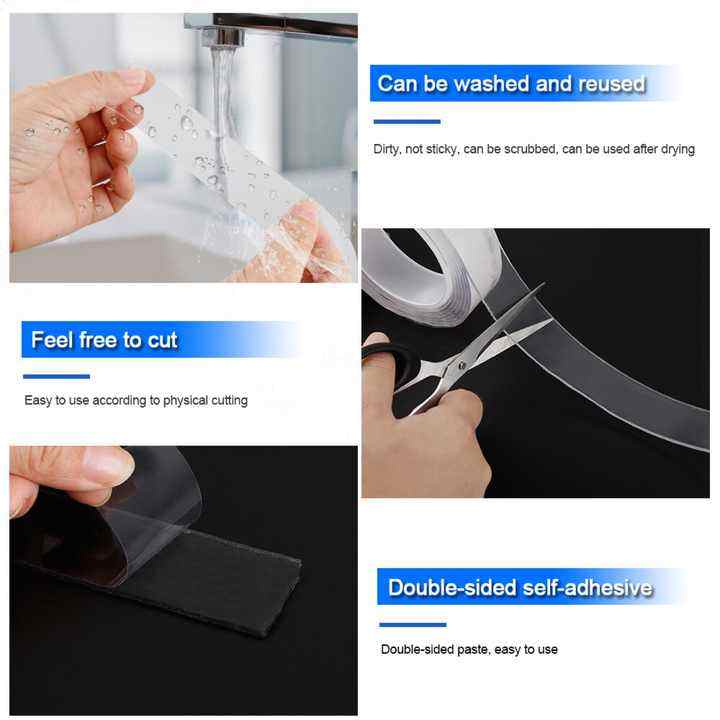 Can be washed and reused

Dirty, not sticky, can be scrubbed, can be used after drying

Feel free to cut

Easy to use according to physical cutting

Double-sided self-adhesive

Double-sided paste, easy to use