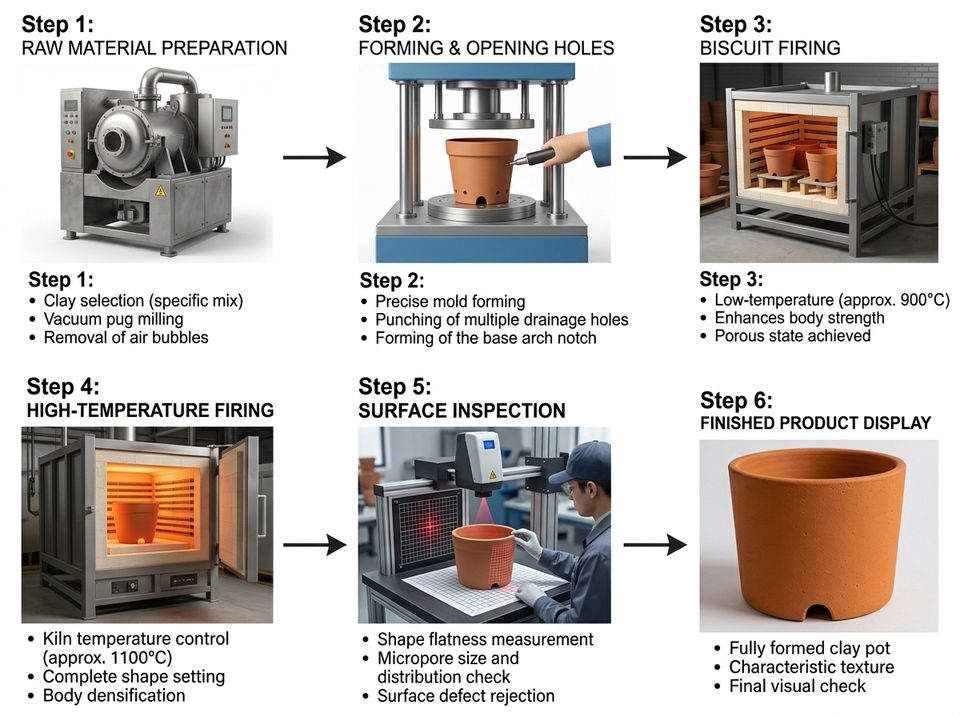 Step 1:
RAW MATERIAL PREPARATION

Step 1:
• Clay selection (specific mix)
• Vacuum pug milling
• Removal of air bubbles

Step 2:
FORMING & OPENING HOLES

Step 2:
• Precise mold forming
• Punching of multiple drainage holes
• Forming of the base arch notch

Step 3:
BISCUIT FIRING

Step 3:
• Low-temperature (approx. 900°C)
• Enhances body strength
• Porous state achieved

Step 4:
HIGH-TEMPERATURE FIRING

• Kiln temperature control (approx. 1100°C)
• Complete shape setting
• Body densification

Step 5:
SURFACE INSPECTION

• Shape flatness measurement
• Micropore size and distribution check
• Surface defect rejection

Step 6:
FINISHED PRODUCT DISPLAY

• Fully formed clay pot
• Characteristic texture
• Final visual check