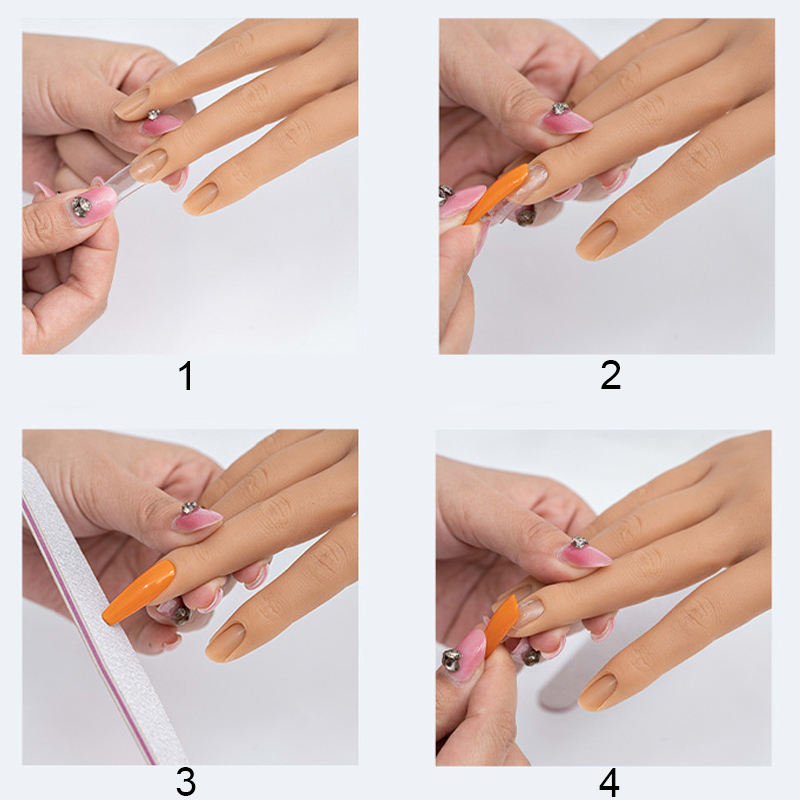 1

2

3

4