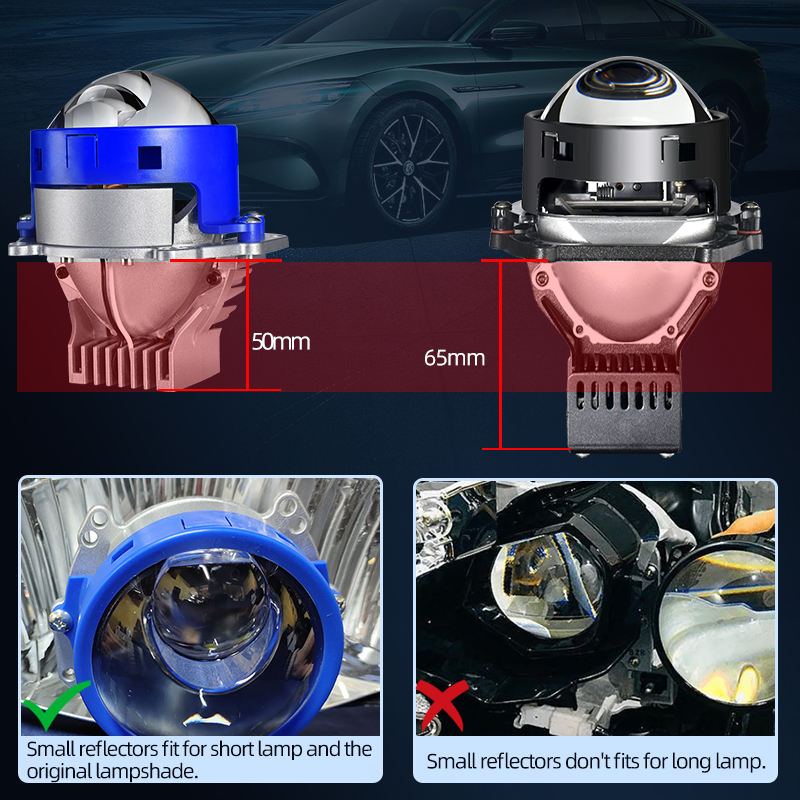 50mm

65mm

Small reflectors fit for short lamp and the original lampshade.

Small reflectors don't fits for long lamp.