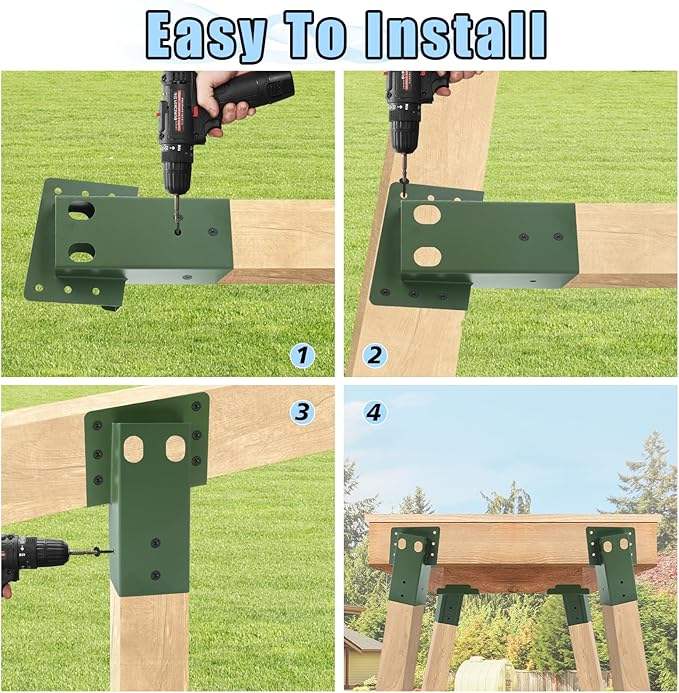 Easy To Install

1

2

3

4