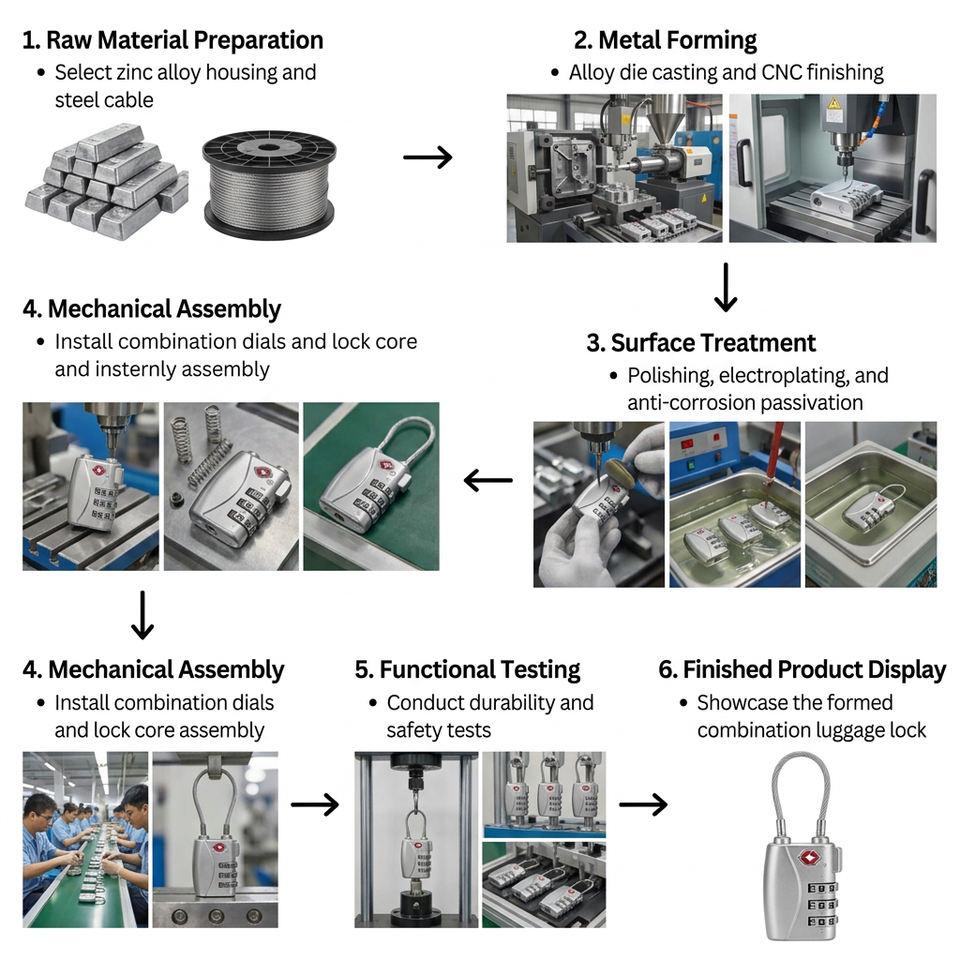 1. Raw Material Preparation

• Select zinc alloy housing and steel cable

2. Metal Forming

• Alloy die casting and CNC finishing

4. Mechanical Assembly

• Install combination dials and lock core and insternly assembly

3. Surface Treatment

• Polishing, electroplating, and anti-corrosion passivation

4. Mechanical Assembly

• Install combination dials and lock core assembly

5. Functional Testing

• Conduct durability and safety tests

6. Finished Product Display

• Showcase the formed combination luggage lock