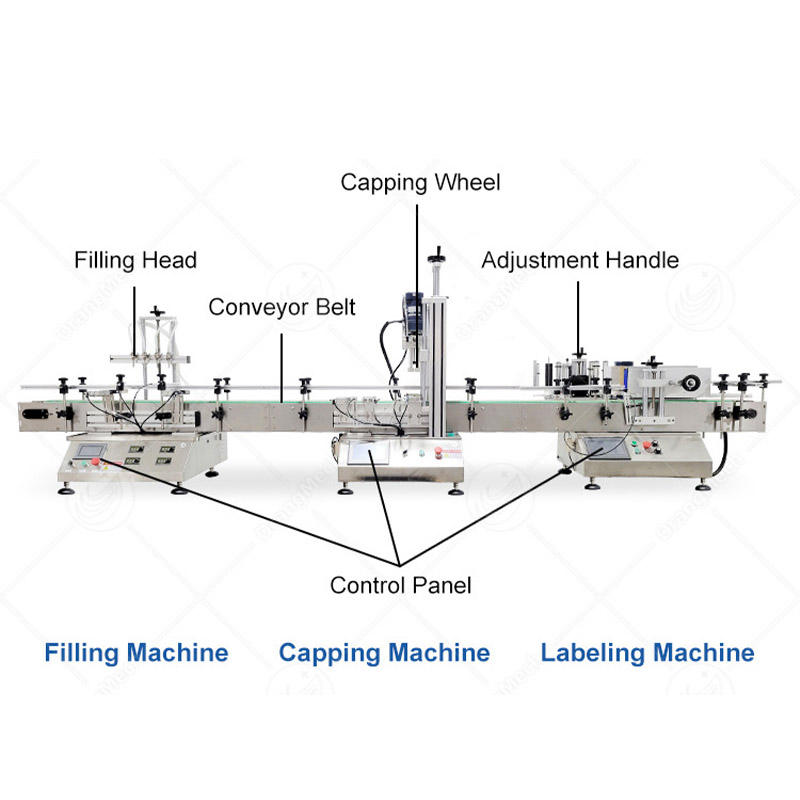 Capping Wheel

Filling Head

Adjustment Handle

Conveyor Belt

Control Panel

Filling Machine

Capping Machine

Labeling Machine