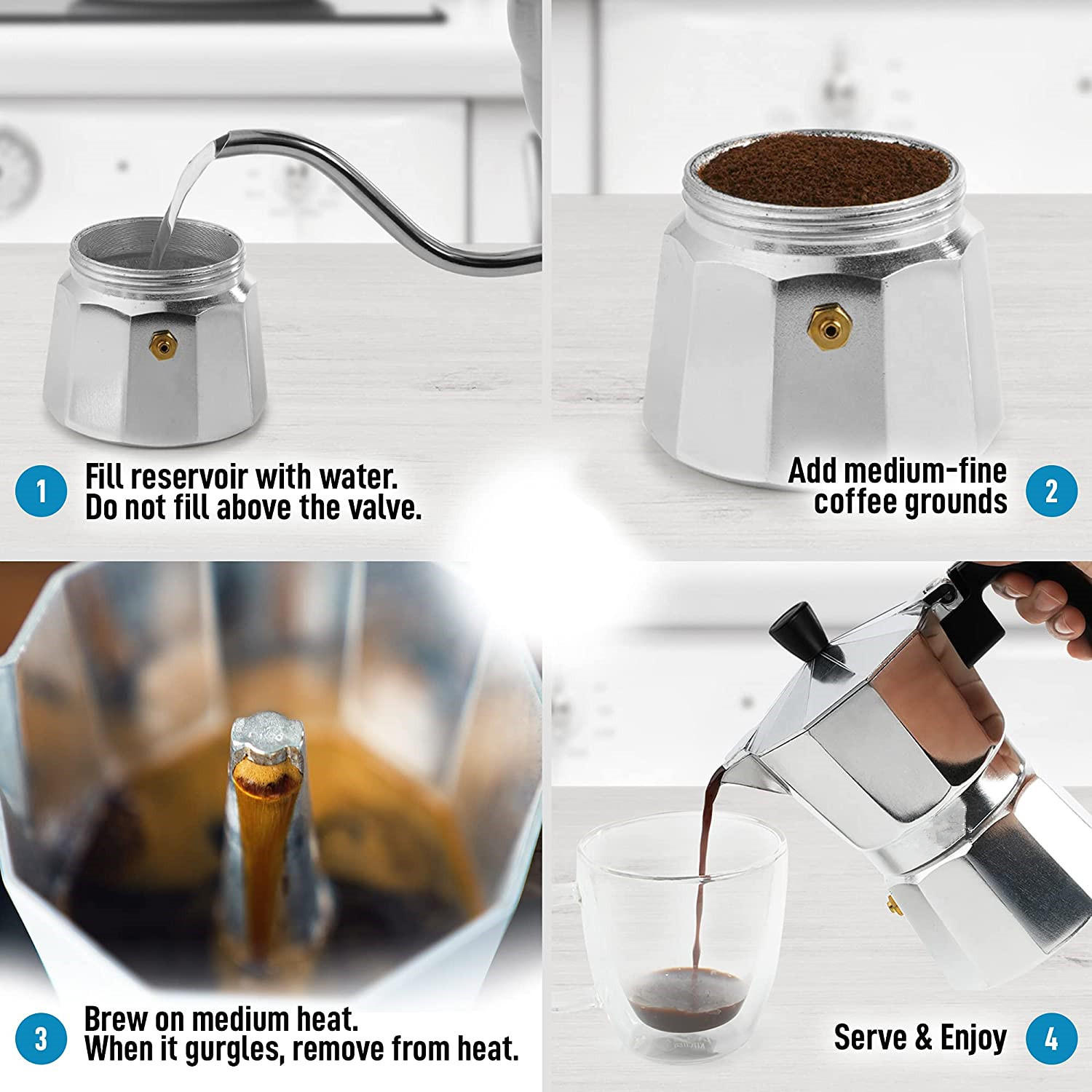 1 Fill reservoir with water. Do not fill above the valve.

Add medium-fine coffee grounds 2

3 Brew on medium heat. When it gurgles, remove from heat.

Serve & Enjoy 4