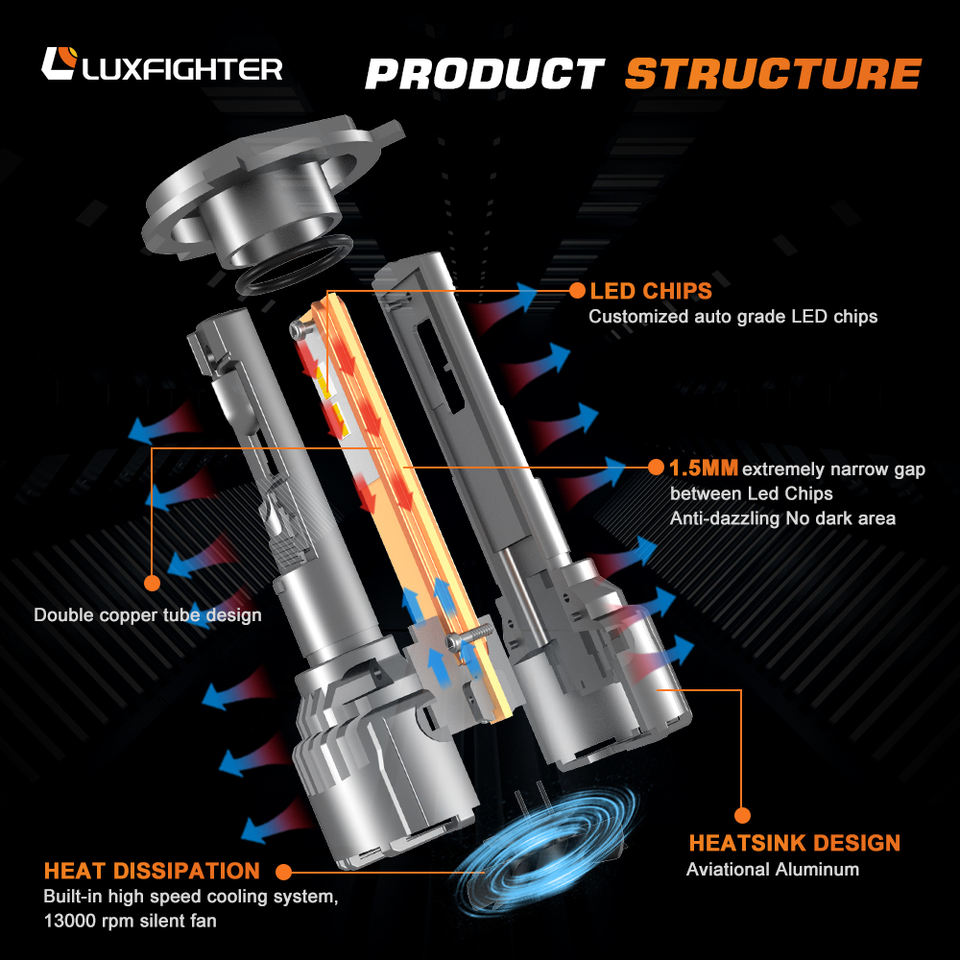 LUXFIGHTER

PRODUCT STRUCTURE

LED CHIPS
Customized auto grade LED chips

1.5MM extremely narrow gap between Led Chips
Anti-dazzling No dark area

Double copper tube design

HEATSINK DESIGN
Aviational Aluminum

HEAT DISSIPATION
Built-in high speed cooling system, 13000 rpm silent fan