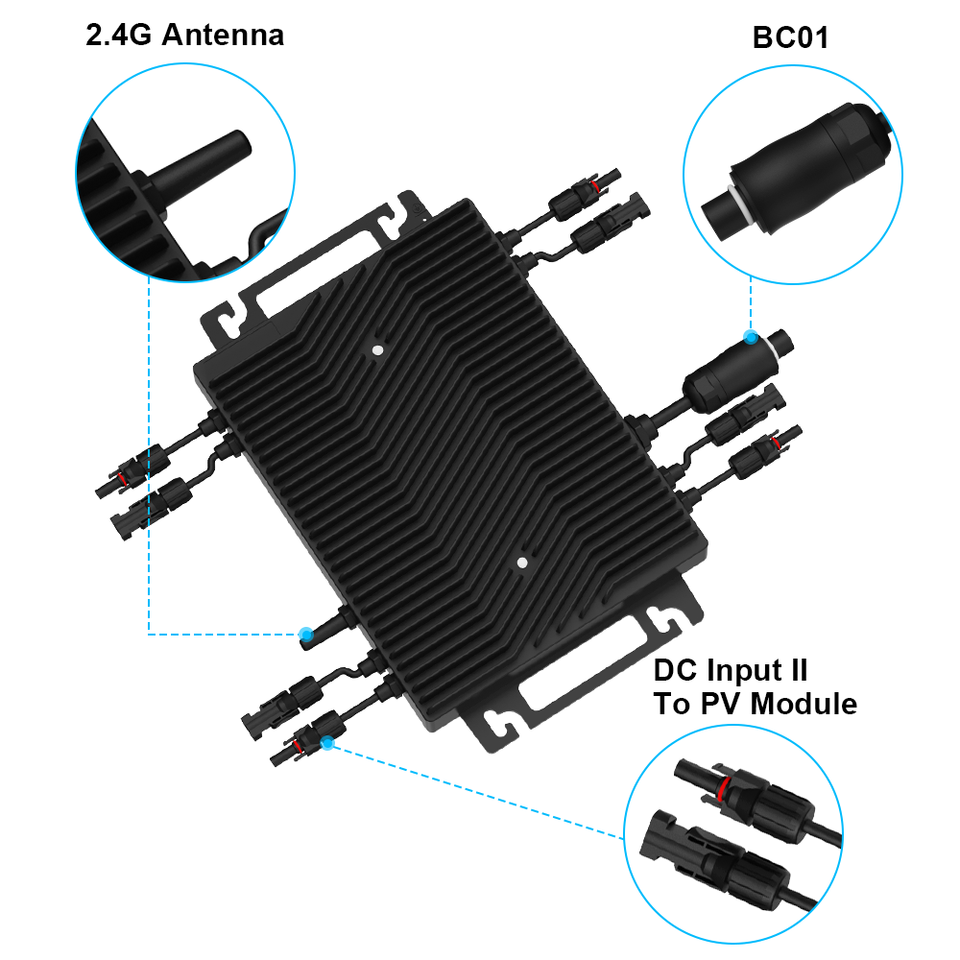 2.4G Antenna

BC01

DC Input II
To PV Module