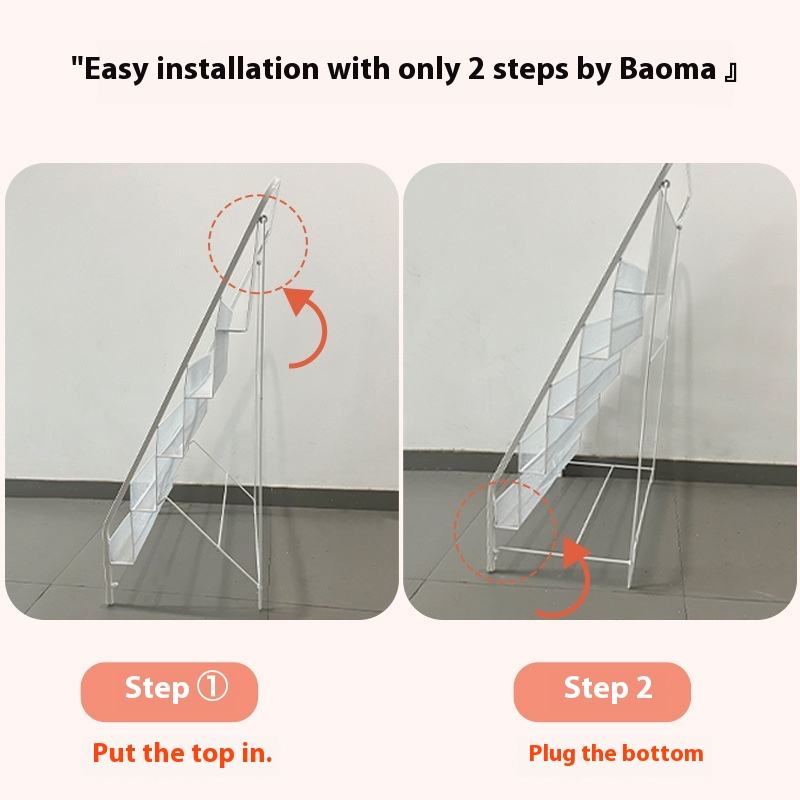 "Easy installation with only 2 steps by Baoma 』

Step ①

Put the top in.

Step 2

Plug the bottom