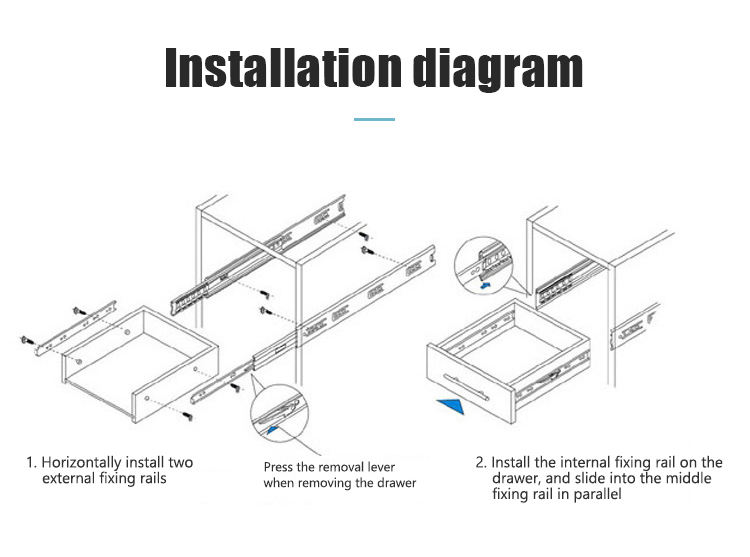 Installation diagram

1. Horizontally install two external fixing rails

Press the removal lever when removing the drawer

2. Install the internal fixing rail on the drawer, and slide into the middle fixing rail in parallel