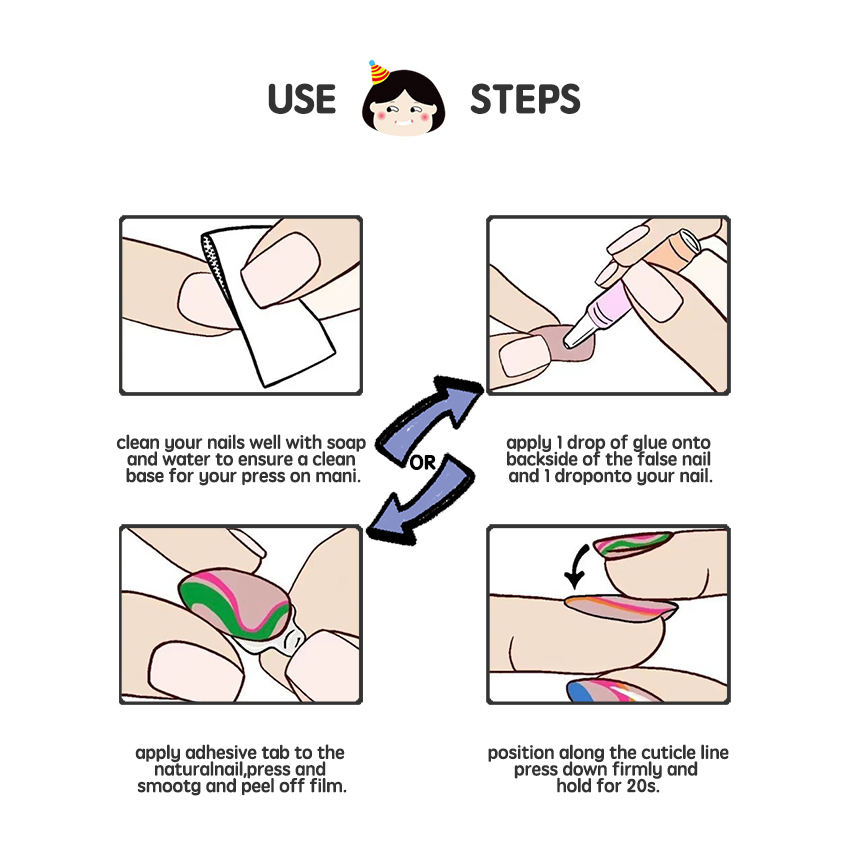 USE STEPS

clean your nails well with soap and water to ensure a clean base for your press on mani.

OR

apply 1 drop of glue onto backside of the false nail and 1 droponto your nail.

apply adhesive tab to the naturalnail,press and smootg and peel off film.

position along the cuticle line press down firmly and hold for 20s.