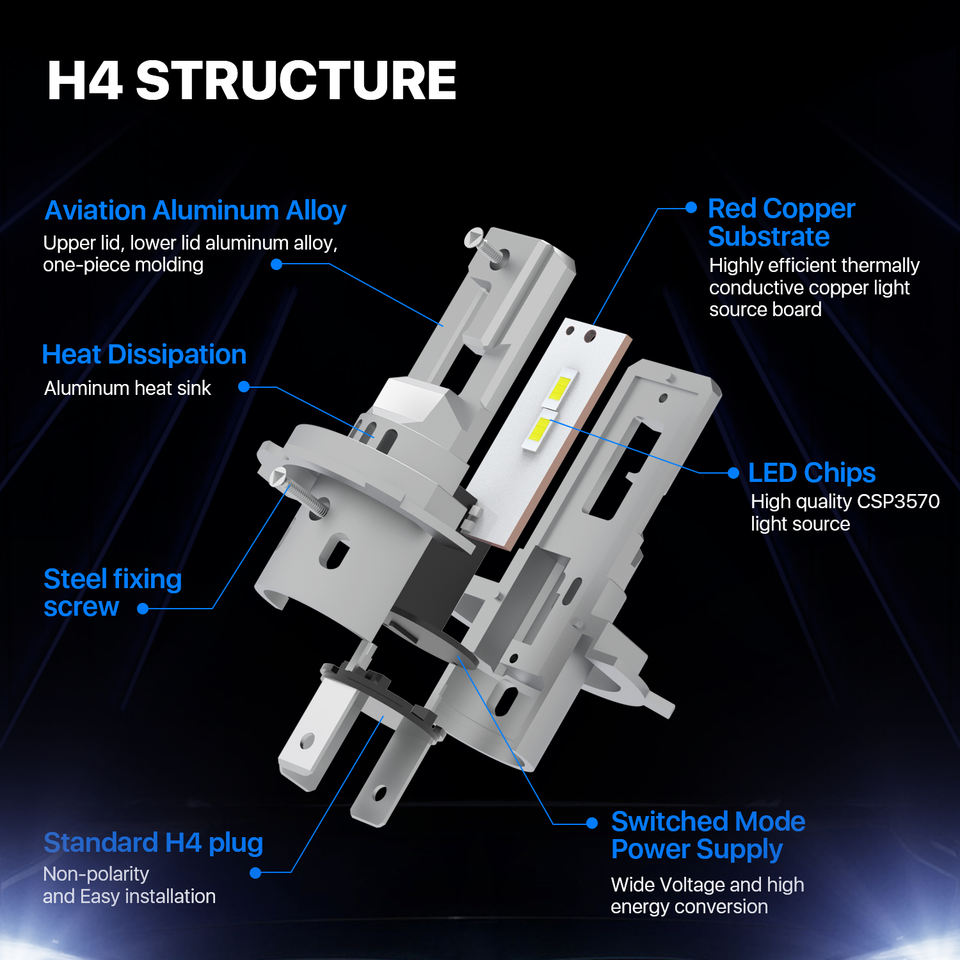 H4 STRUCTURE

Aviation Aluminum Alloy
Upper lid, lower lid aluminum alloy, one-piece molding

Heat Dissipation
Aluminum heat sink

Steel fixing screw

Standard H4 plug
Non-polarity and Easy installation

Red Copper Substrate
Highly efficient thermally conductive copper light source board

LED Chips
High quality CSP3570 light source

Switched Mode Power Supply
Wide Voltage and high energy conversion