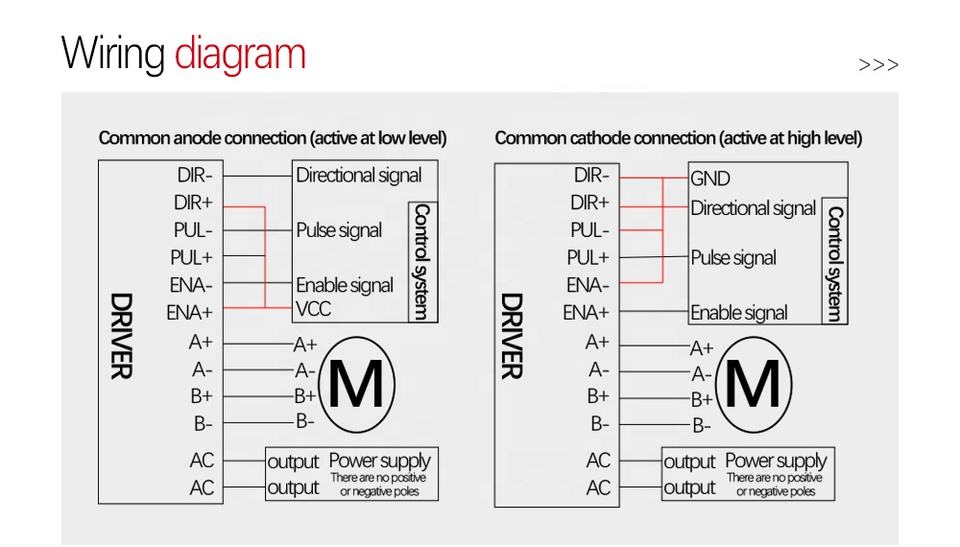 Wiring diagram

>>>

Common anode connection (active at low level)

DRIVER

DIR-
DIR+
PUL-
PUL+
ENA-
ENA+
A+
A-
B+
B-
AC
AC

Directional signal
Pulse signal
Enable signal
VCC
Control system

A+
A-
B+
B-
M

output
output
Power supply
There are no positive or negative poles

Common cathode connection (active at high level)

DRIVER

DIR-
DIR+
PUL-
PUL+
ENA-
ENA+
A+
A-
B+
B-
AC
AC

GND
Directional signal
Pulse signal
Enable signal
Control system

A+
A-
B+
B-
M

output
output
Power supply
There are no positive or negative poles