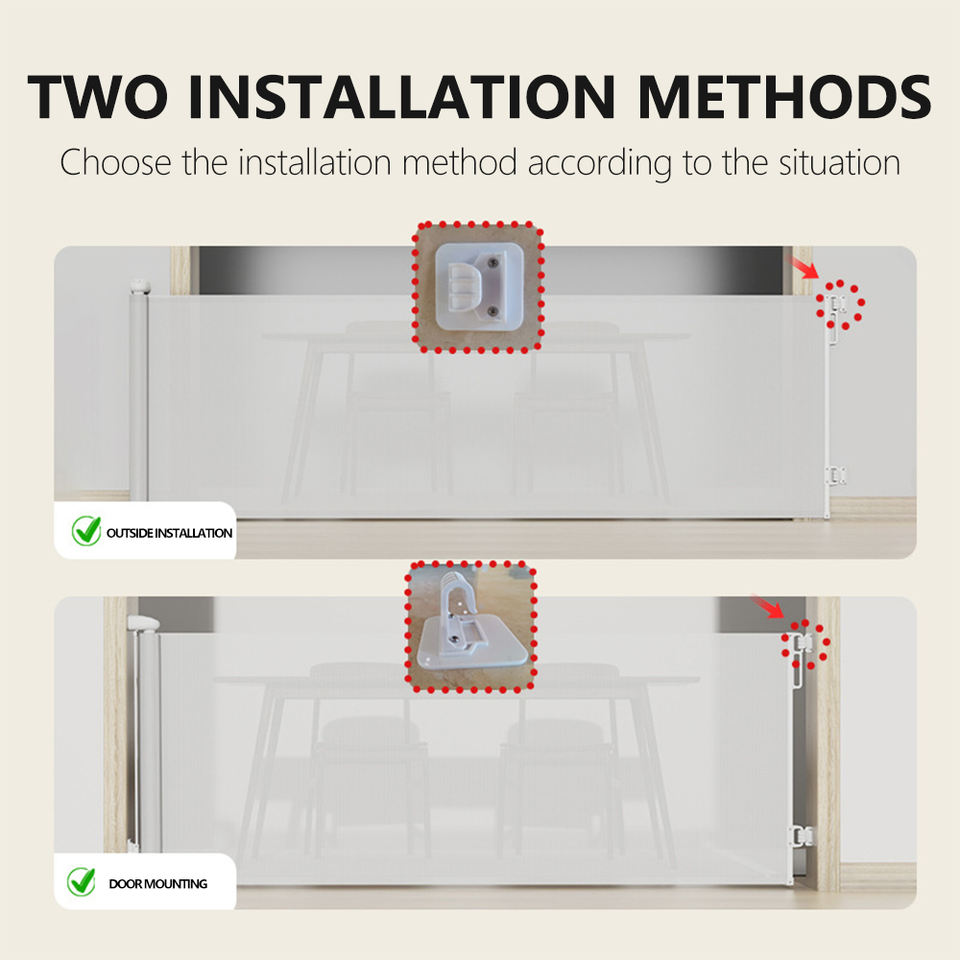 TWO INSTALLATION METHODS

Choose the installation method according to the situation

OUTSIDE INSTALLATION

DOOR MOUNTING