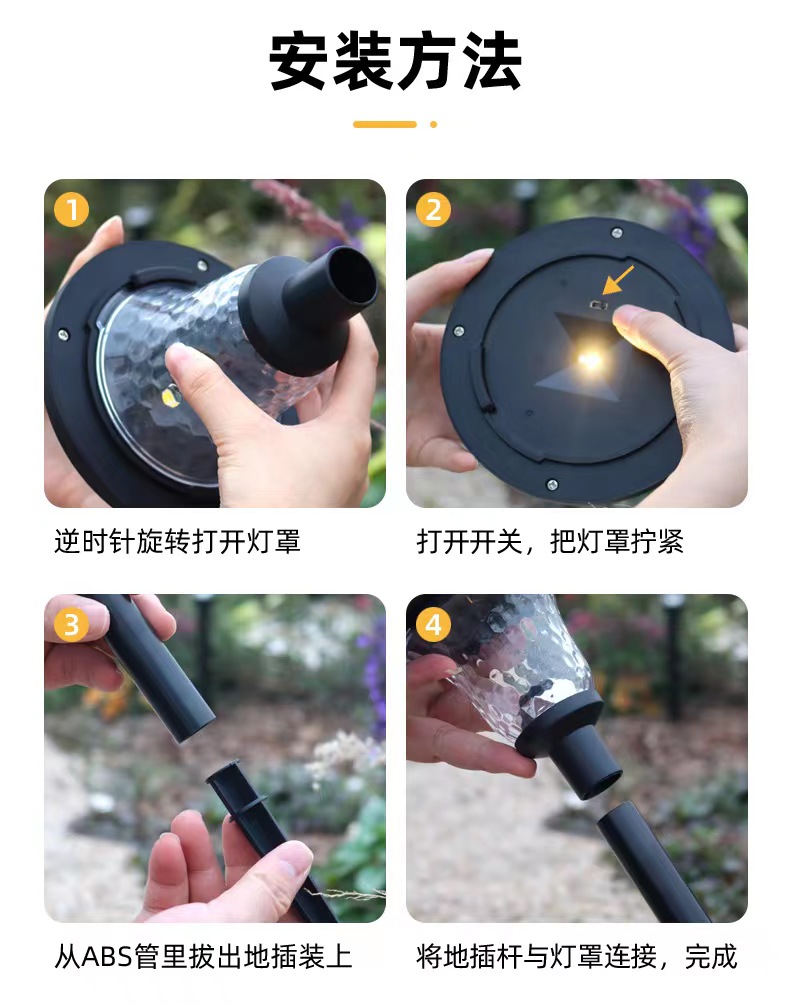 安装方法

1
逆时针旋转打开灯罩

2
打开开关，把灯罩拧紧

3
从ABS管里拔出地插装上

4
将地插杆与灯罩连接，完成