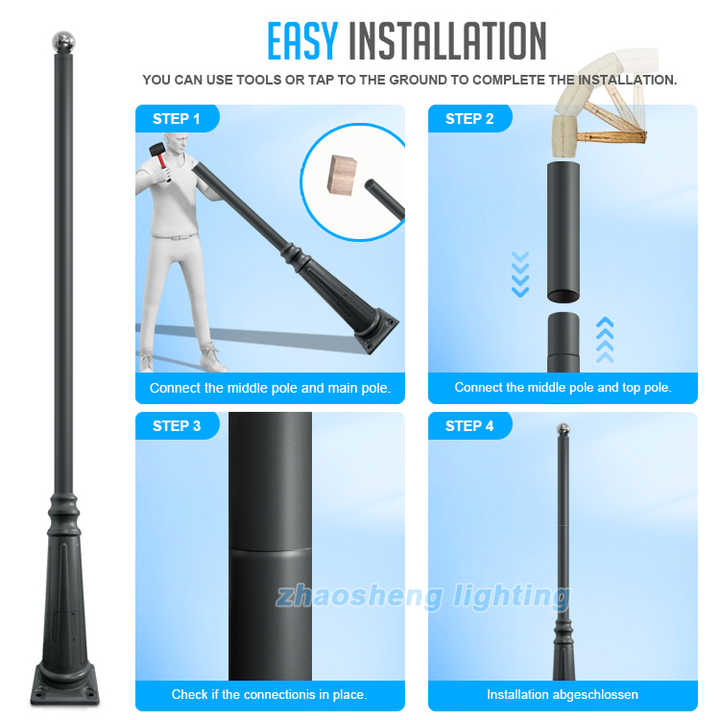 EASY INSTALLATION

YOU CAN USE TOOLS OR TAP TO THE GROUND TO COMPLETE THE INSTALLATION.

STEP 1

Connect the middle pole and main pole.

STEP 2

Connect the middle pole and top pole.

STEP 3

Check if the connectionis in place.

STEP 4

Installation abgeschlossen

zhaosheng lighting