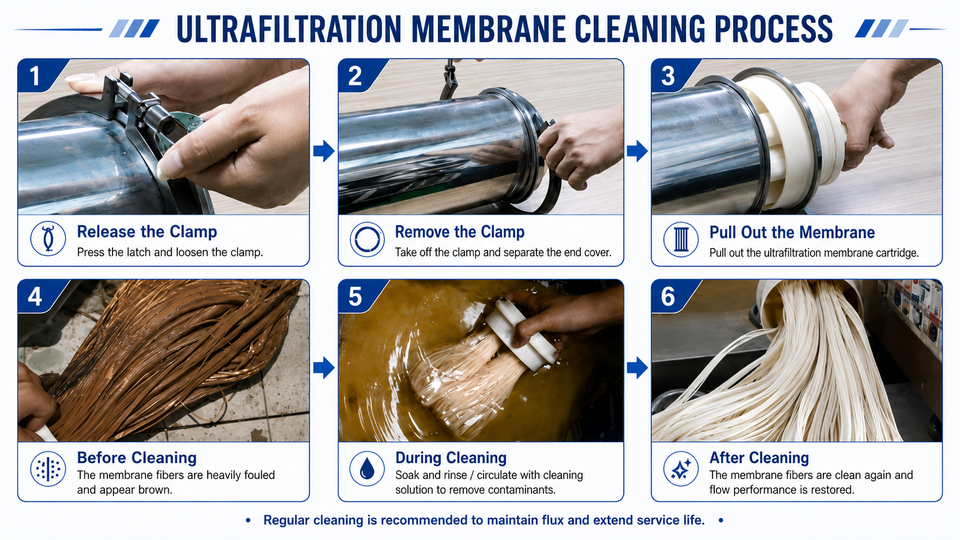 ULTRAFILTRATION MEMBRANE CLEANING PROCESS

1

Release the Clamp
Press the latch and loosen the clamp.

2

Remove the Clamp
Take off the clamp and separate the end cover.

3

Pull Out the Membrane
Pull out the ultrafiltration membrane cartridge.

4

Before Cleaning
The membrane fibers are heavily fouled and appear brown.

5

During Cleaning
Soak and rinse / circulate with cleaning solution to remove contaminants.

6

After Cleaning
The membrane fibers are clean again and flow performance is restored.

• Regular cleaning is recommended to maintain flux and extend service life. •