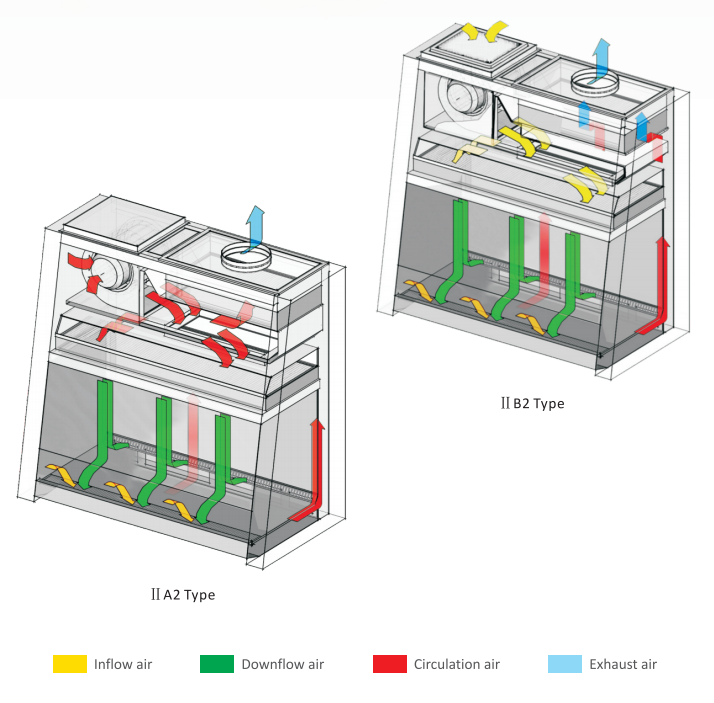 Ⅱ B2 Type

Ⅱ A2 Type

Inflow air
Downflow air
Circulation air
Exhaust air