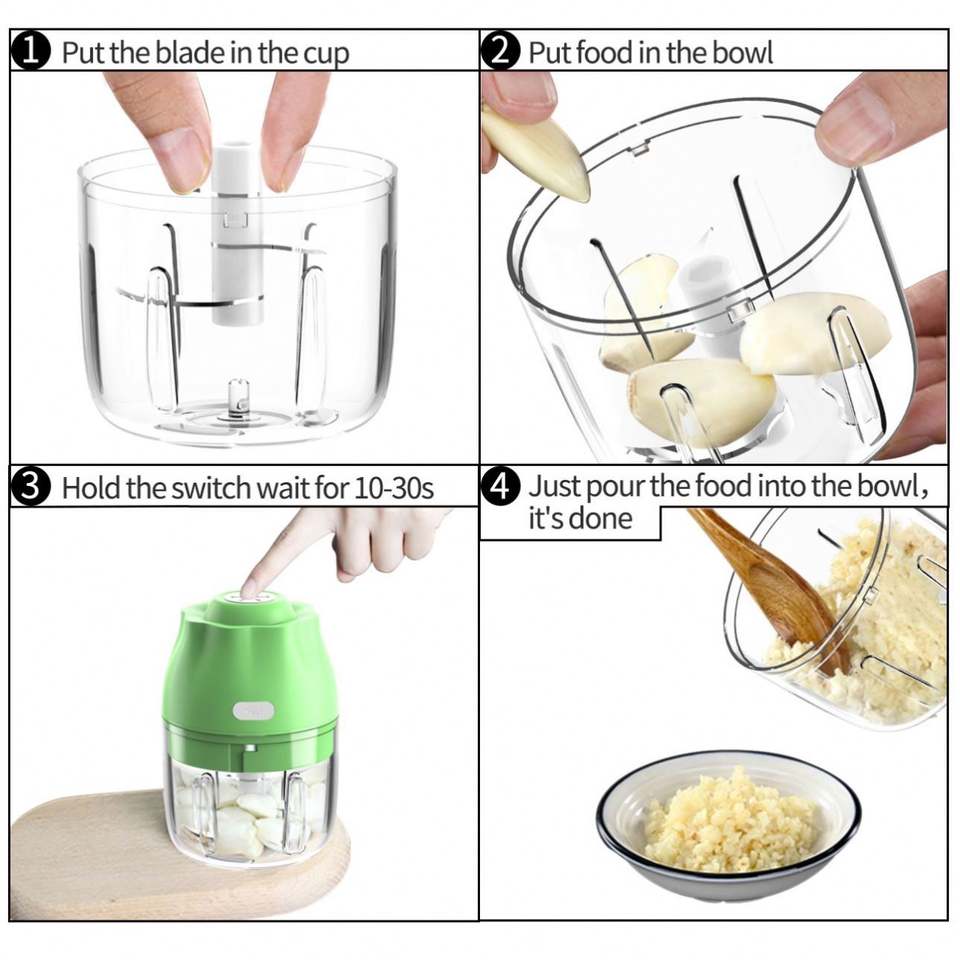 1 Put the blade in the cup

2 Put food in the bowl

3 Hold the switch wait for 10-30s

4 Just pour the food into the bowl, it's done