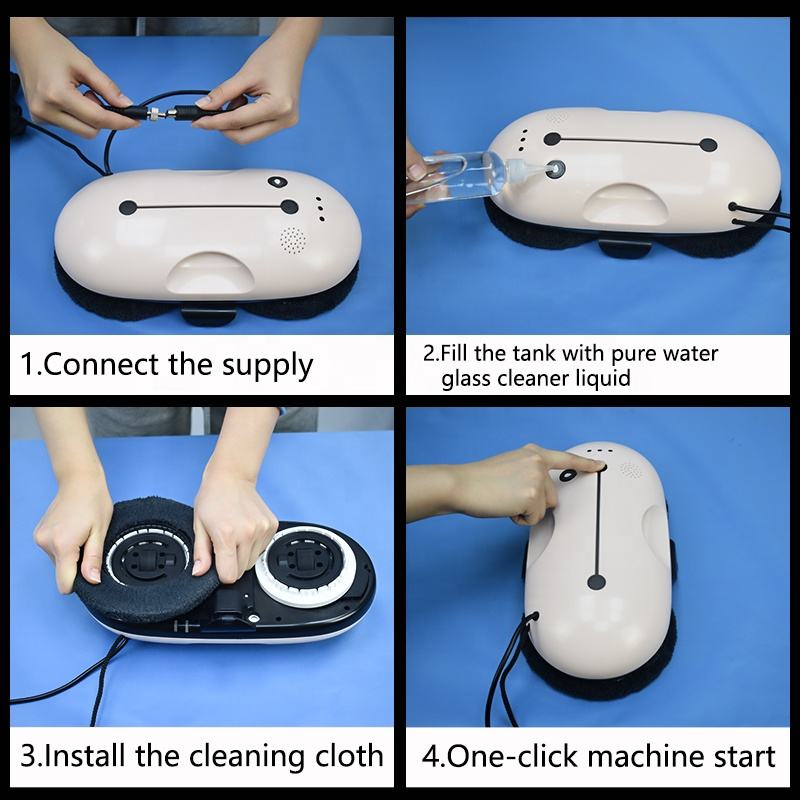 1.Connect the supply

2.Fill the tank with pure water glass cleaner liquid

3.Install the cleaning cloth

4.One-click machine start