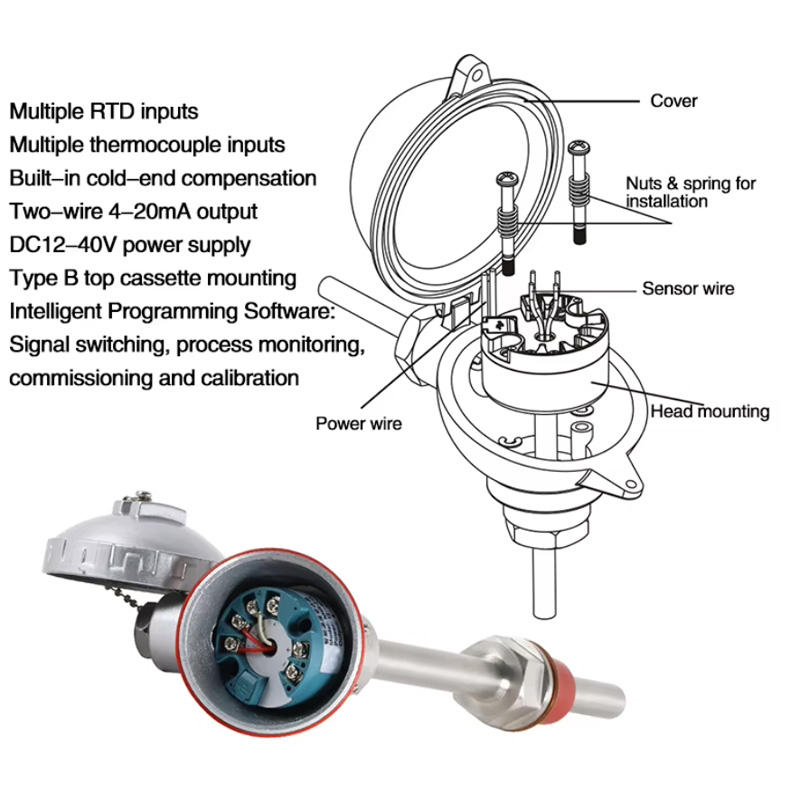 Multiple RTD inputs
Multiple thermocouple inputs
Built–in cold–end compensation
Two–wire 4–20mA output
DC12–40V power supply
Type B top cassette mounting
Intelligent Programming Software:
Signal switching, process monitoring, commissioning and calibration

Cover

Nuts & spring for installation

Sensor wire

Head mounting

Power wire