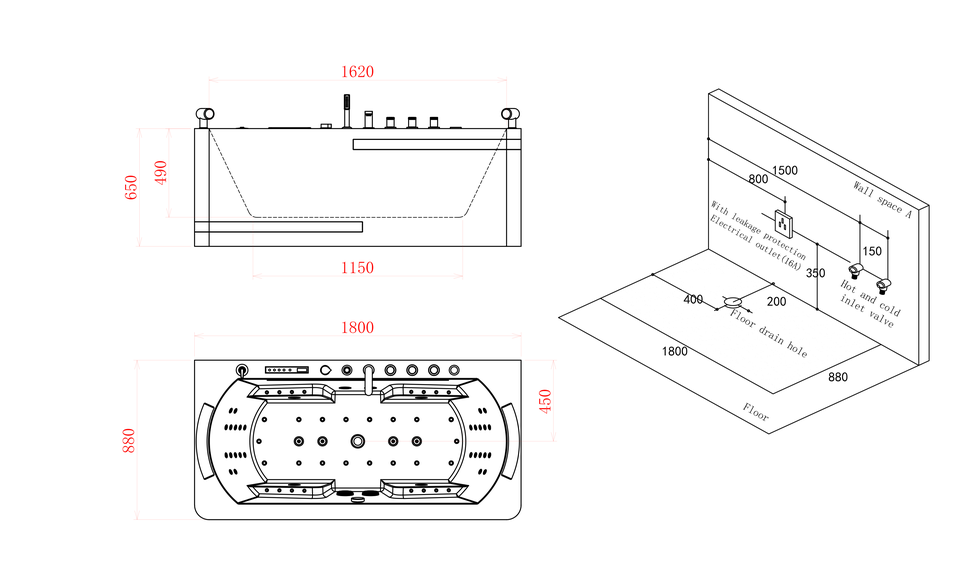 1620

650

490

1150

1800

880

450

1500

800

Wall space A

With leakage protection Electrical outlet(16A)

150

350

Hot and cold inlet valve

400

200

Floor drain hole

1800

880

Floor