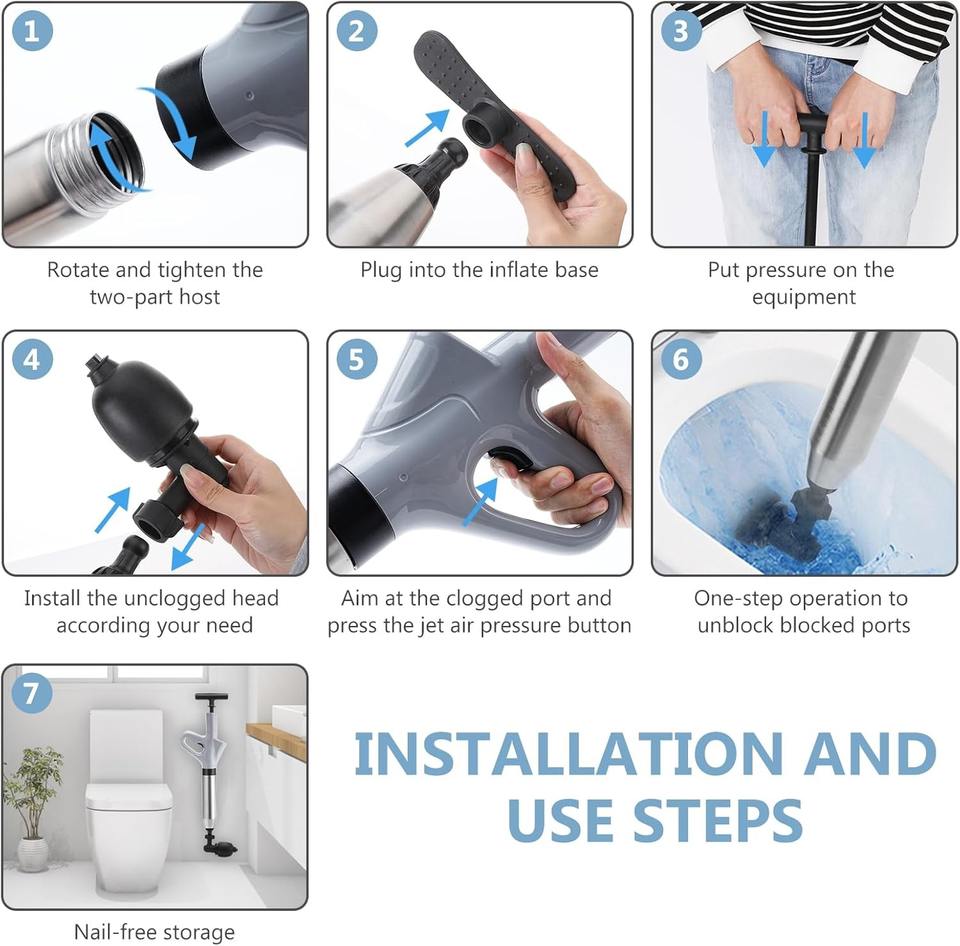 1

Rotate and tighten the two-part host

2

Plug into the inflate base

3

Put pressure on the equipment

4

Install the unclogged head according your need

5

Aim at the clogged port and press the jet air pressure button

6

One-step operation to unblock blocked ports

7

Nail-free storage

INSTALLATION AND USE STEPS