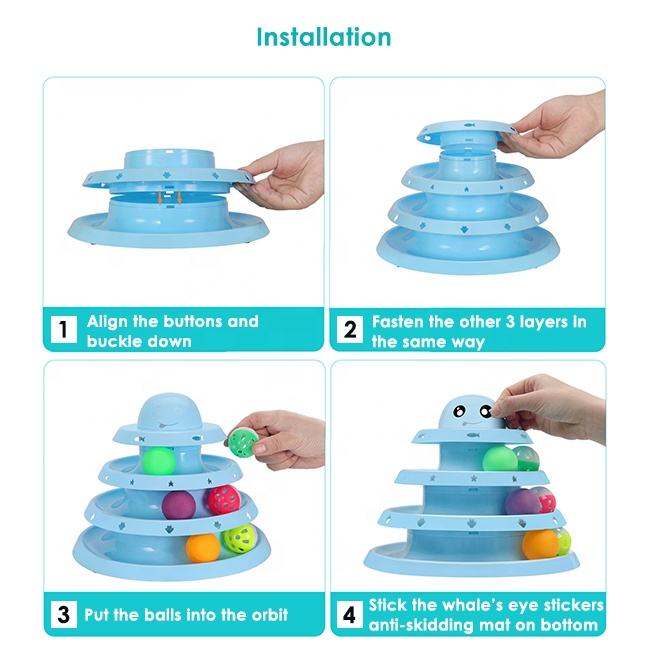 Installation

1 Align the buttons and buckle down

2 Fasten the other 3 layers in the same way

3 Put the balls into the orbit

4 Stick the whale's eye stickers anti-skidding mat on bottom