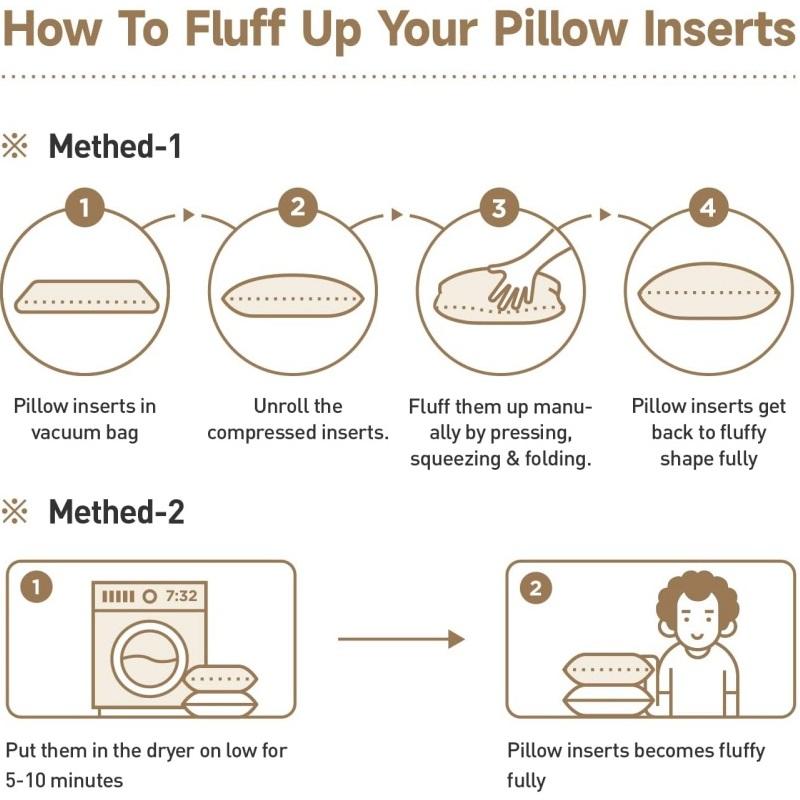 How To Fluff Up Your Pillow Inserts

※ Methed-1

1

Pillow inserts in vacuum bag

2

Unroll the compressed inserts.

3

Fluff them up manually by pressing, squeezing & folding.

4

Pillow inserts get back to fluffy shape fully

※ Methed-2

1

7:32

Put them in the dryer on low for 5-10 minutes

2

Pillow inserts becomes fluffy fully