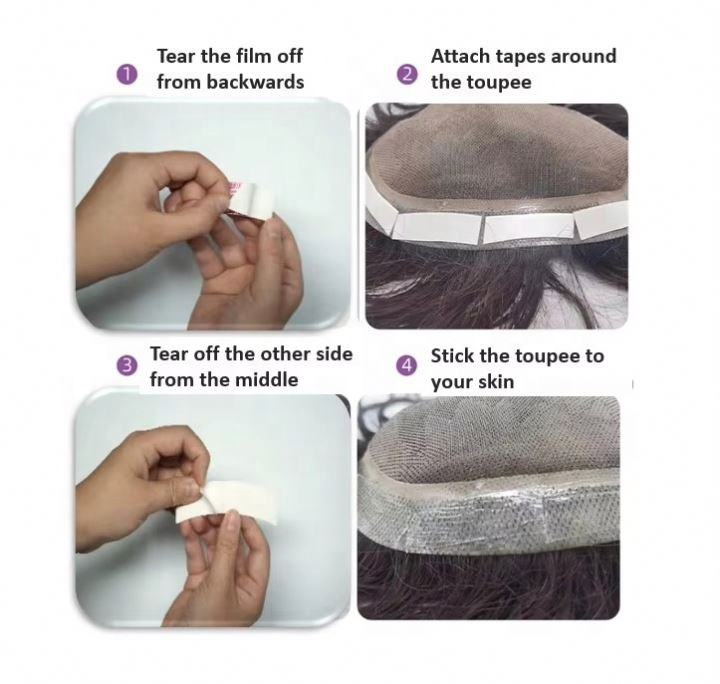 1 Tear the film off from backwards

2 Attach tapes around the toupee

3 Tear off the other side from the middle

4 Stick the toupee to your skin