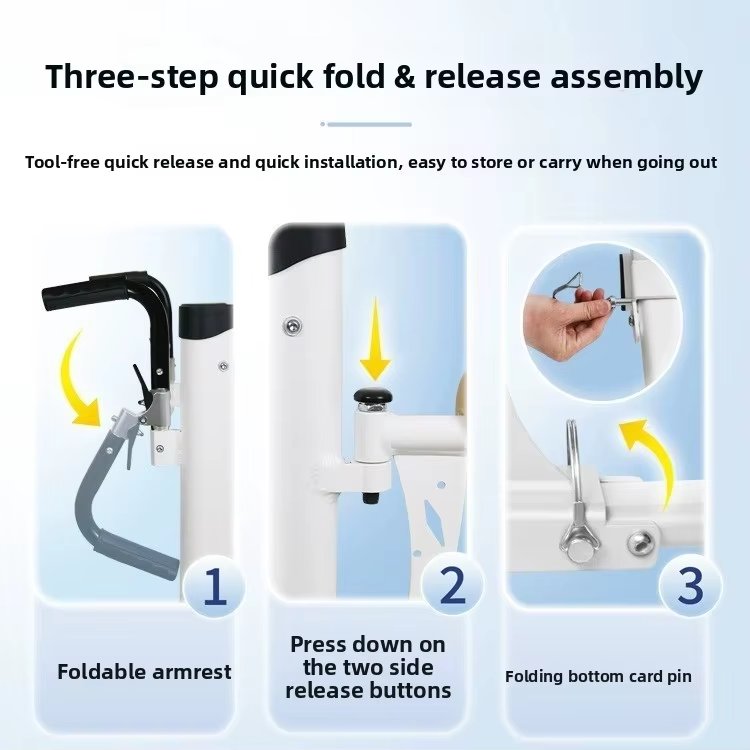 Three-step quick fold & release assembly

Tool-free quick release and quick installation, easy to store or carry when going out

1

Foldable armrest

2

Press down on the two side release buttons

3

Folding bottom card pin