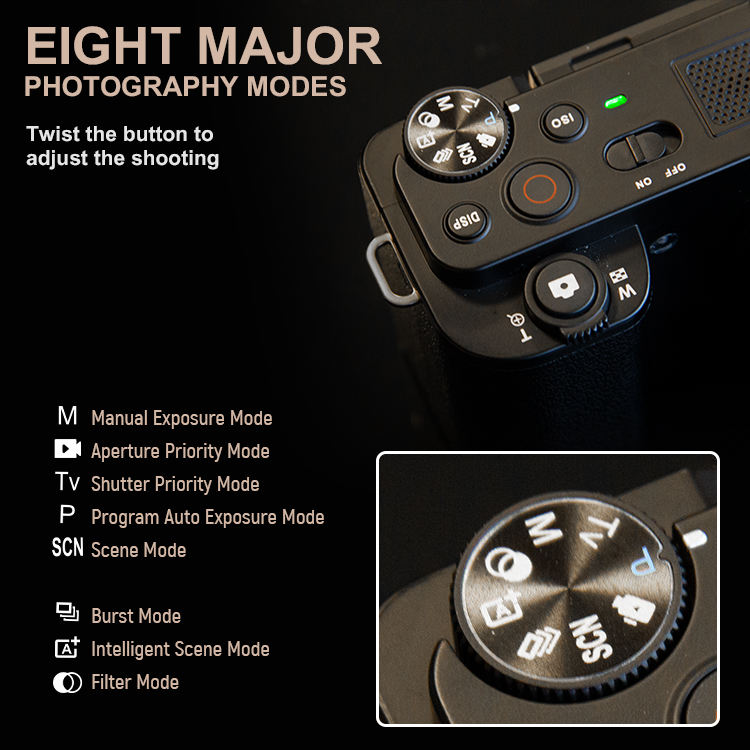 EIGHT MAJOR
PHOTOGRAPHY MODES

Twist the button to adjust the shooting

M
Tv
P
SCN
ISO
OFF
ON
DISP
W
T

M Manual Exposure Mode
Aperture Priority Mode
Tv Shutter Priority Mode
P Program Auto Exposure Mode
SCN Scene Mode

Burst Mode
Intelligent Scene Mode
Filter Mode

M
Tv
P
SCN