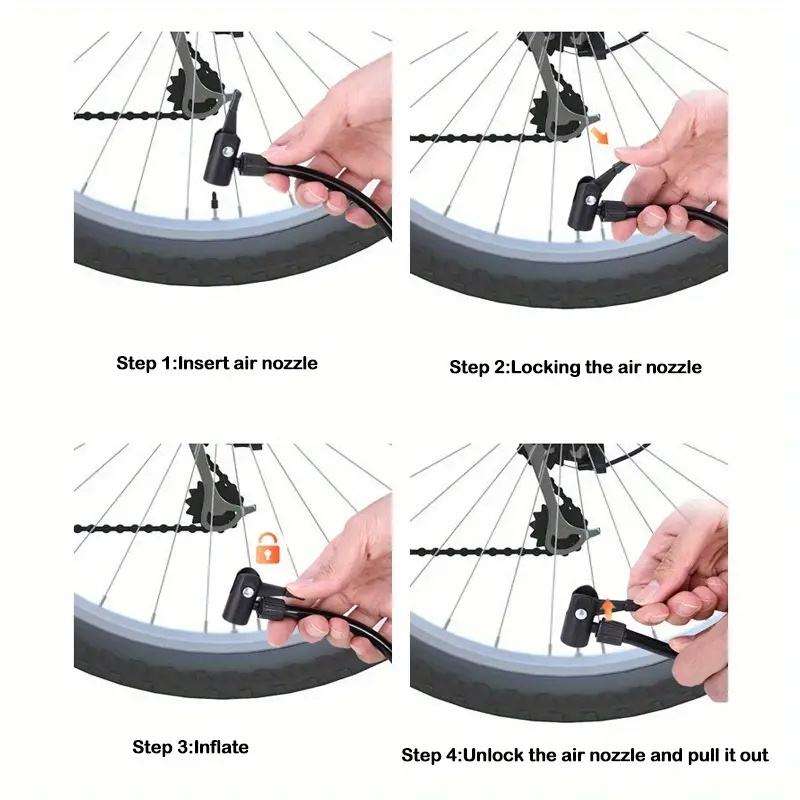 Step 1:Insert air nozzle

Step 2:Locking the air nozzle

Step 3:Inflate

Step 4:Unlock the air nozzle and pull it out