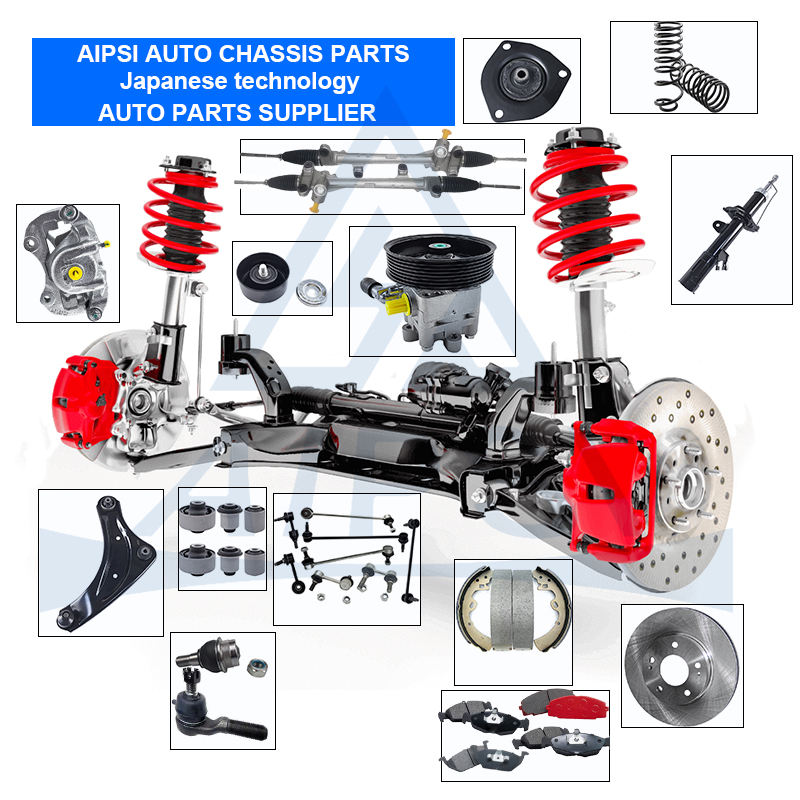 AIPSI AUTO CHASSIS PARTS
Japanese technology
AUTO PARTS SUPPLIER