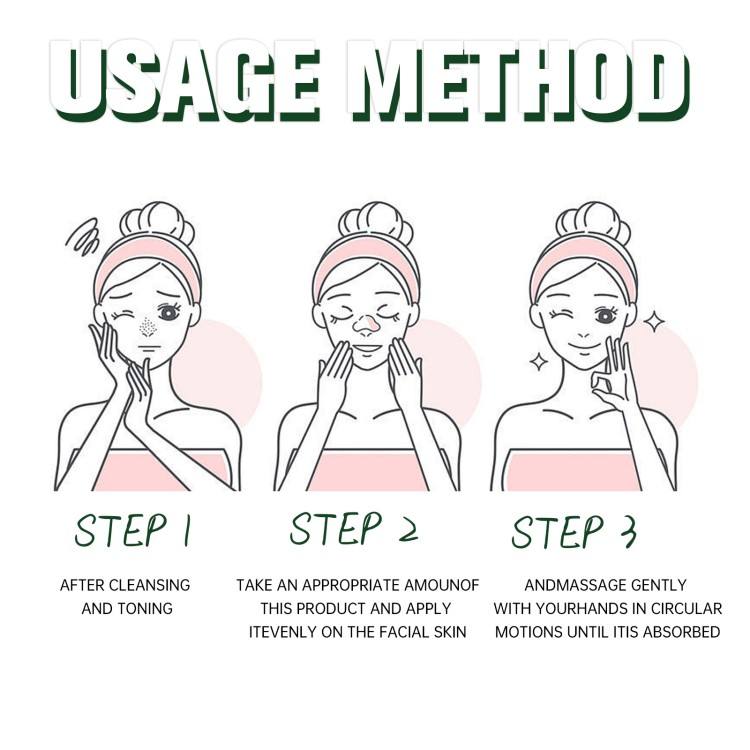 USAGE METHOD

STEP 1

AFTER CLEANSING AND TONING

STEP 2

TAKE AN APPROPRIATE AMOUNOF THIS PRODUCT AND APPLY ITEVENLY ON THE FACIAL SKIN

STEP 3

ANDMASSAGE GENTLY WITH YOURHANDS IN CIRCULAR MOTIONS UNTIL ITIS ABSORBED