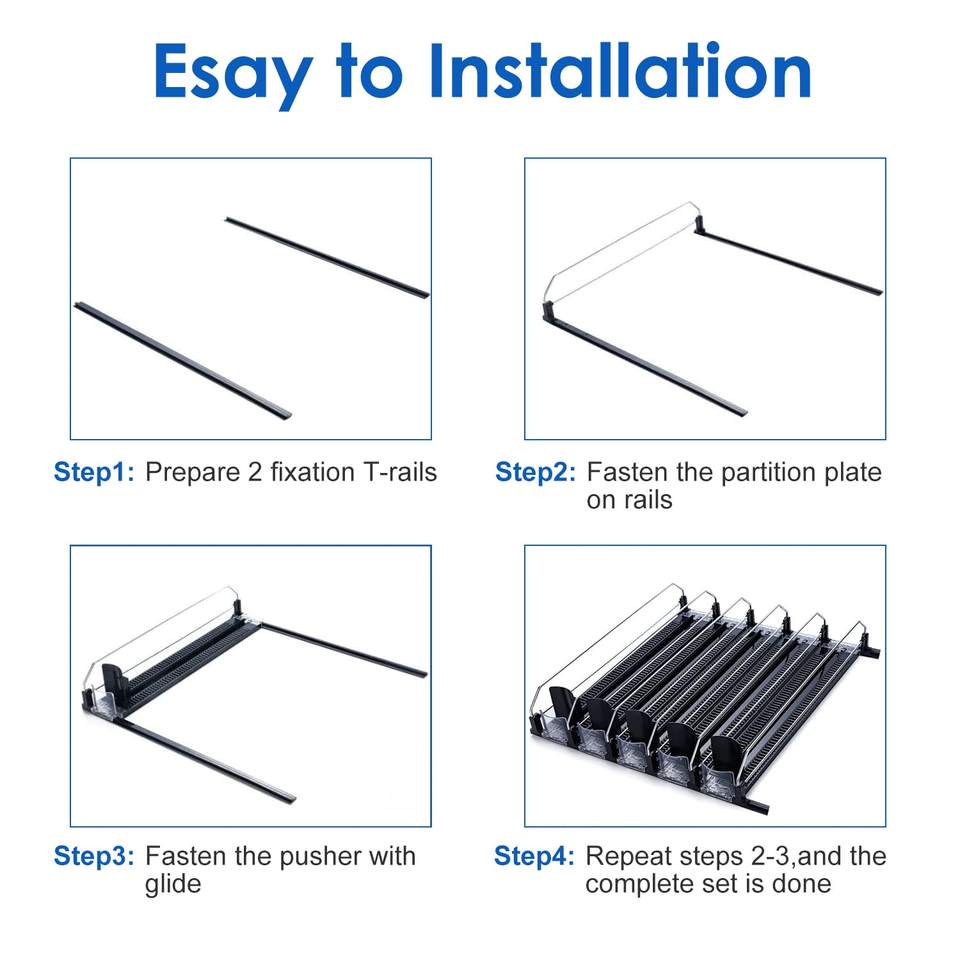 Esay to Installation

Step1: Prepare 2 fixation T-rails

Step2: Fasten the partition plate on rails

Step3: Fasten the pusher with glide

Step4: Repeat steps 2-3,and the complete set is done