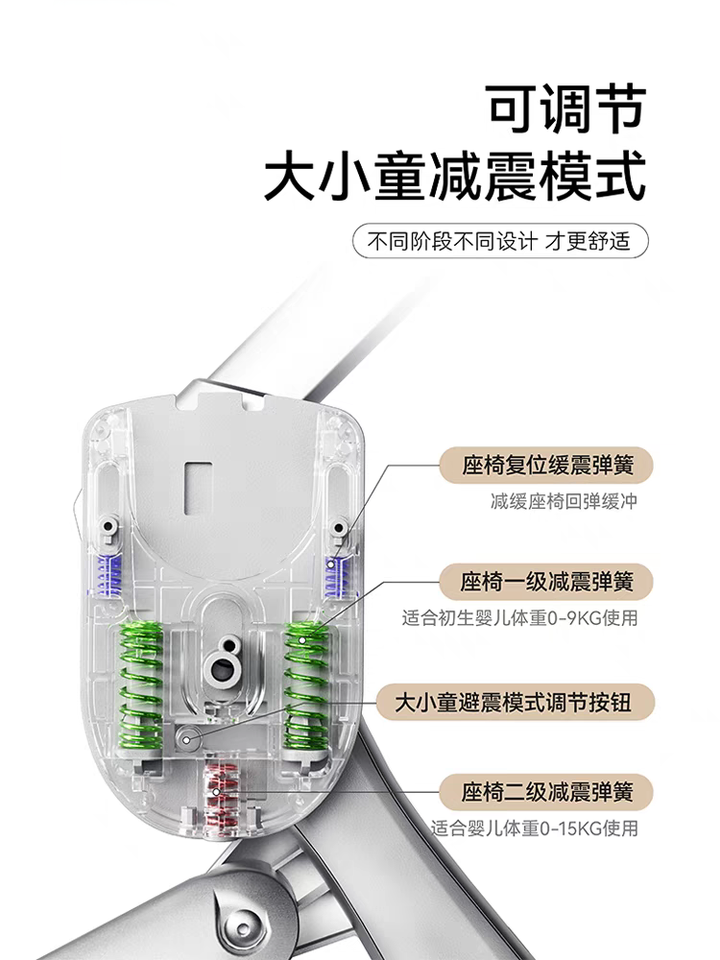 可调节
大小童减震模式

不同阶段不同设计 才更舒适

座椅复位缓震弹簧
减缓座椅回弹缓冲

座椅一级减震弹簧
适合初生婴儿体重0-9KG使用

大小童避震模式调节按钮

座椅二级减震弹簧
适合婴儿体重0-15KG使用