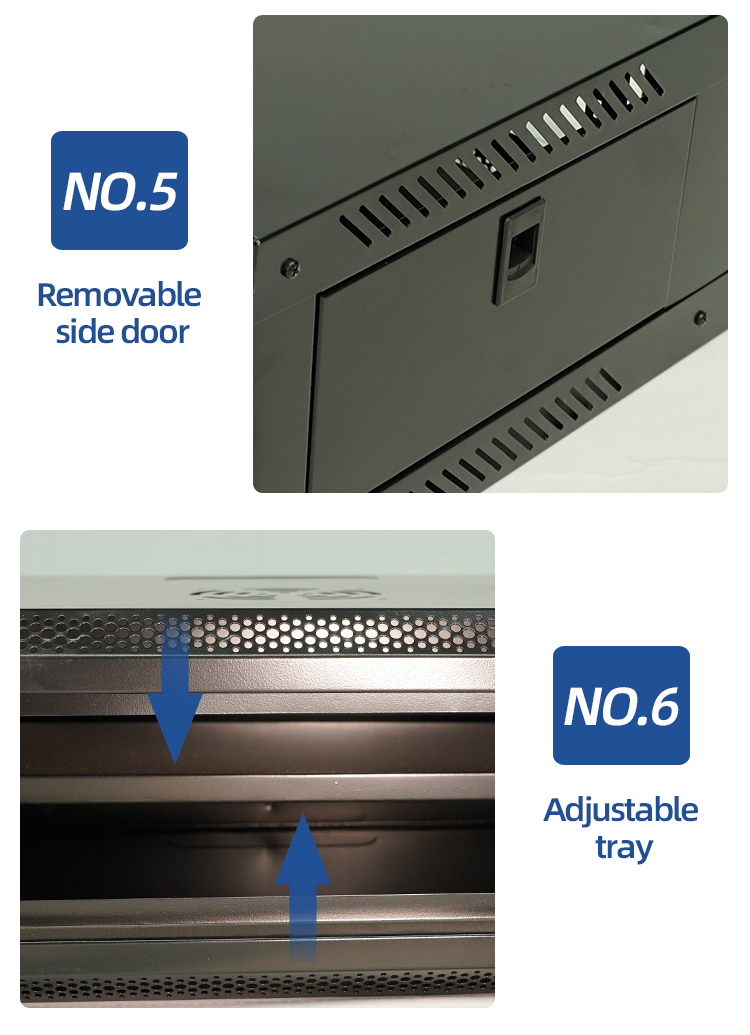 NO.5

Removable side door

NO.6

Adjustable tray