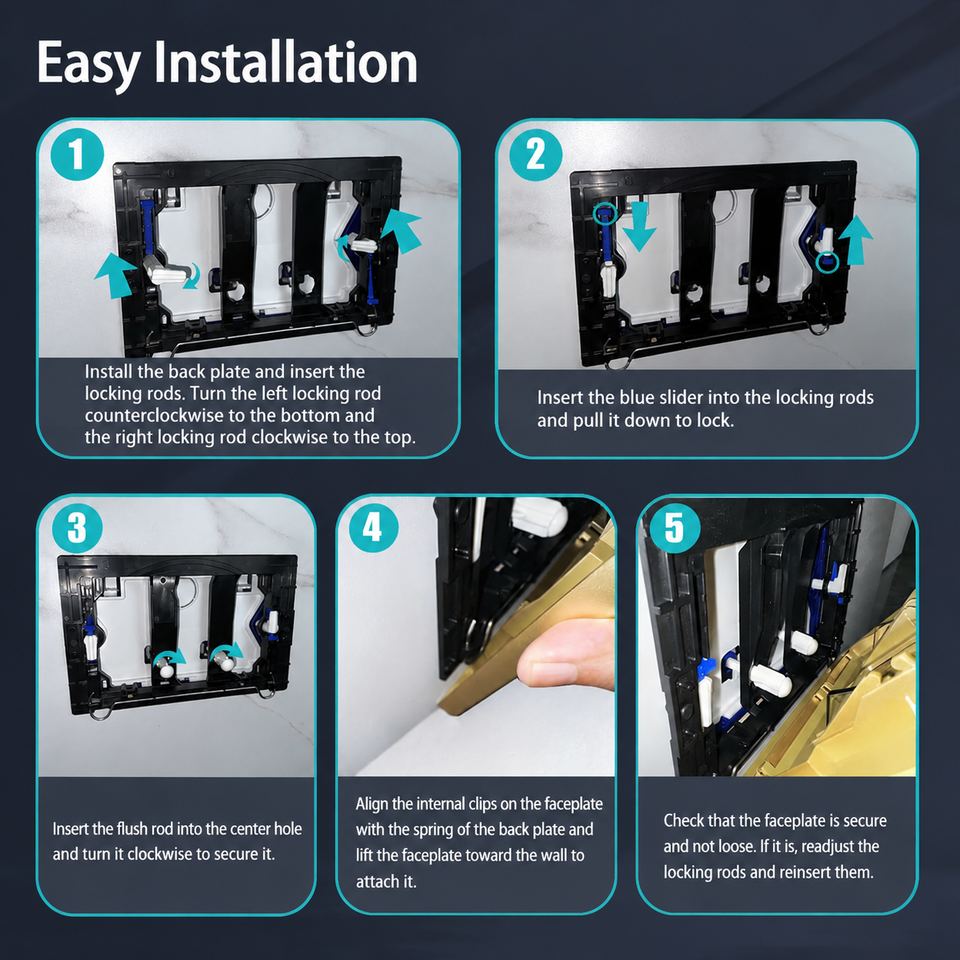 Easy Installation

1

Install the back plate and insert the locking rods. Turn the left locking rod counterclockwise to the bottom and the right locking rod clockwise to the top.

2

Insert the blue slider into the locking rods and pull it down to lock.

3

Insert the flush rod into the center hole and turn it clockwise to secure it.

4

Align the internal clips on the faceplate with the spring of the back plate and lift the faceplate toward the wall to attach it.

5

Check that the faceplate is secure and not loose. If it is, readjust the locking rods and reinsert them.