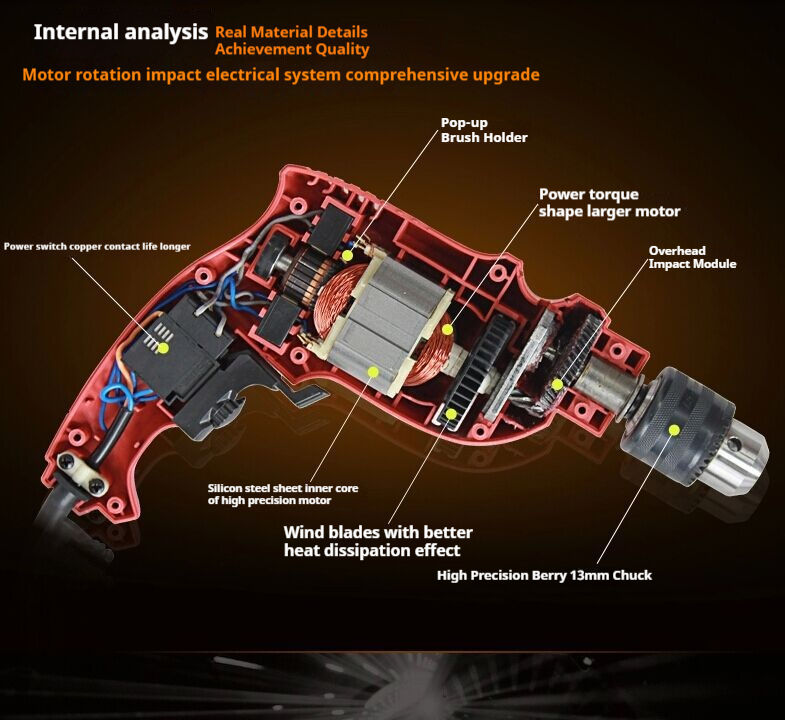 Internal analysis Real Material Details Achievement Quality

Motor rotation impact electrical system comprehensive upgrade

Pop-up Brush Holder

Power torque shape larger motor

Power switch copper contact life longer

Overhead Impact Module

Silicon steel sheet inner core of high precision motor

Wind blades with better heat dissipation effect

High Precision Berry 13mm Chuck