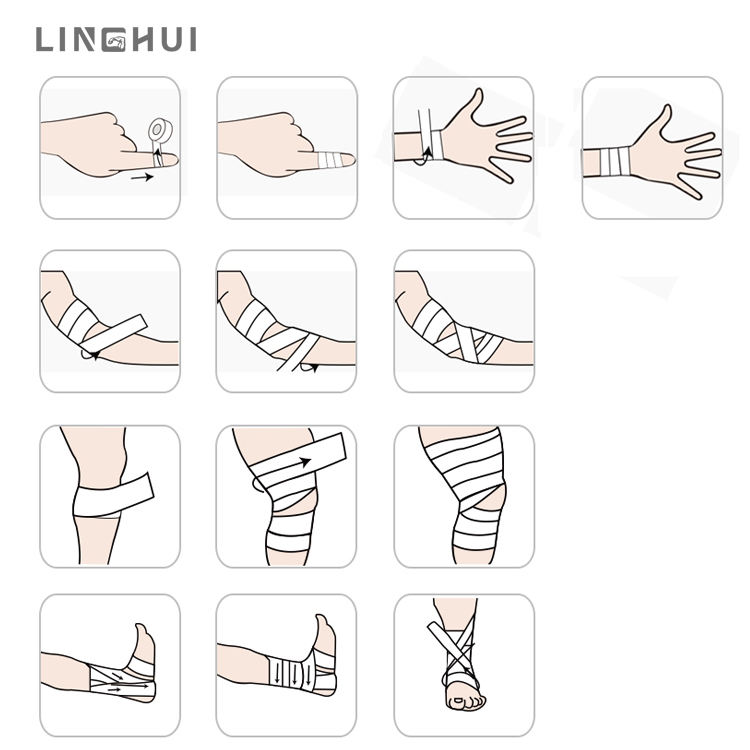 LINGHUI